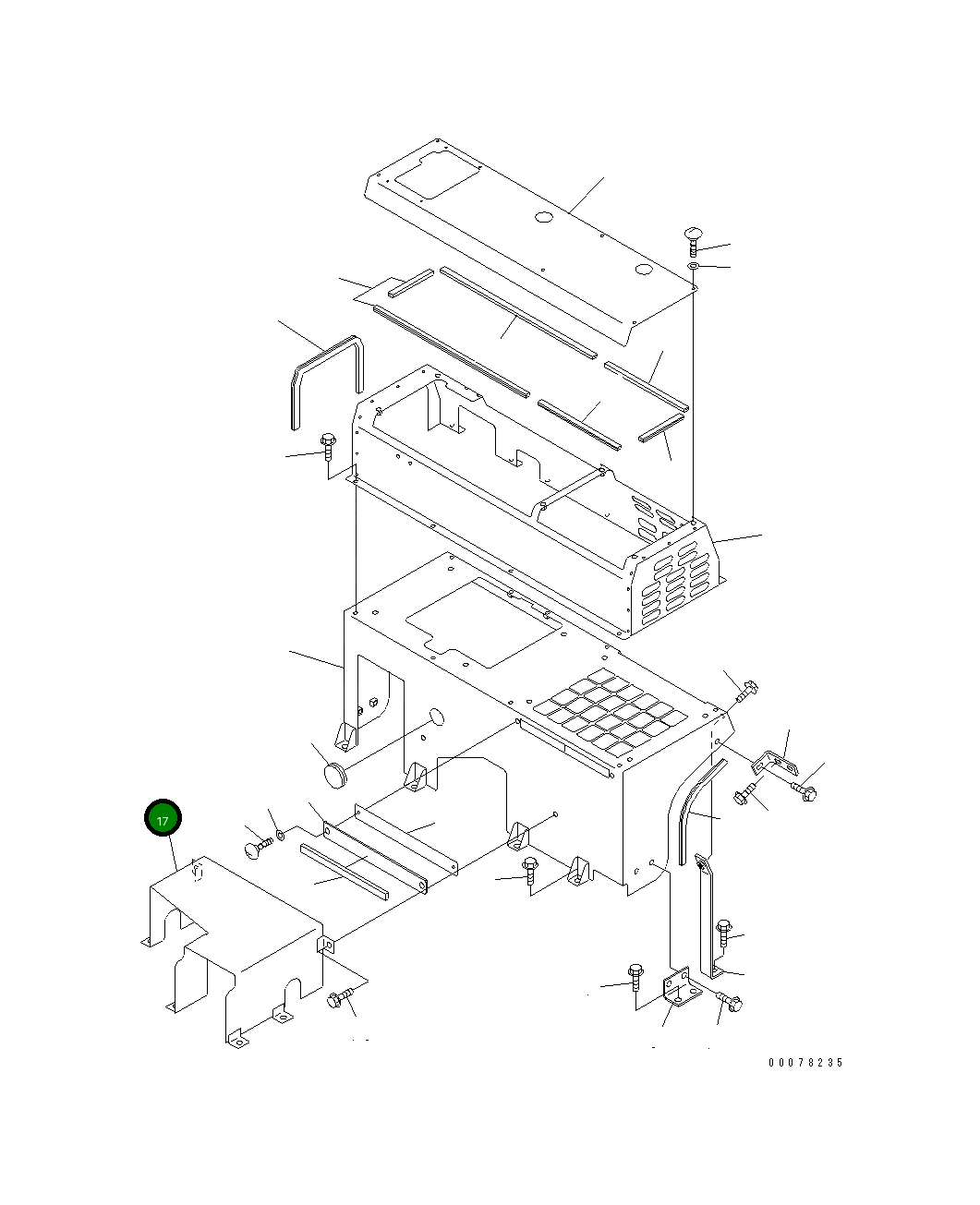 17

00078235