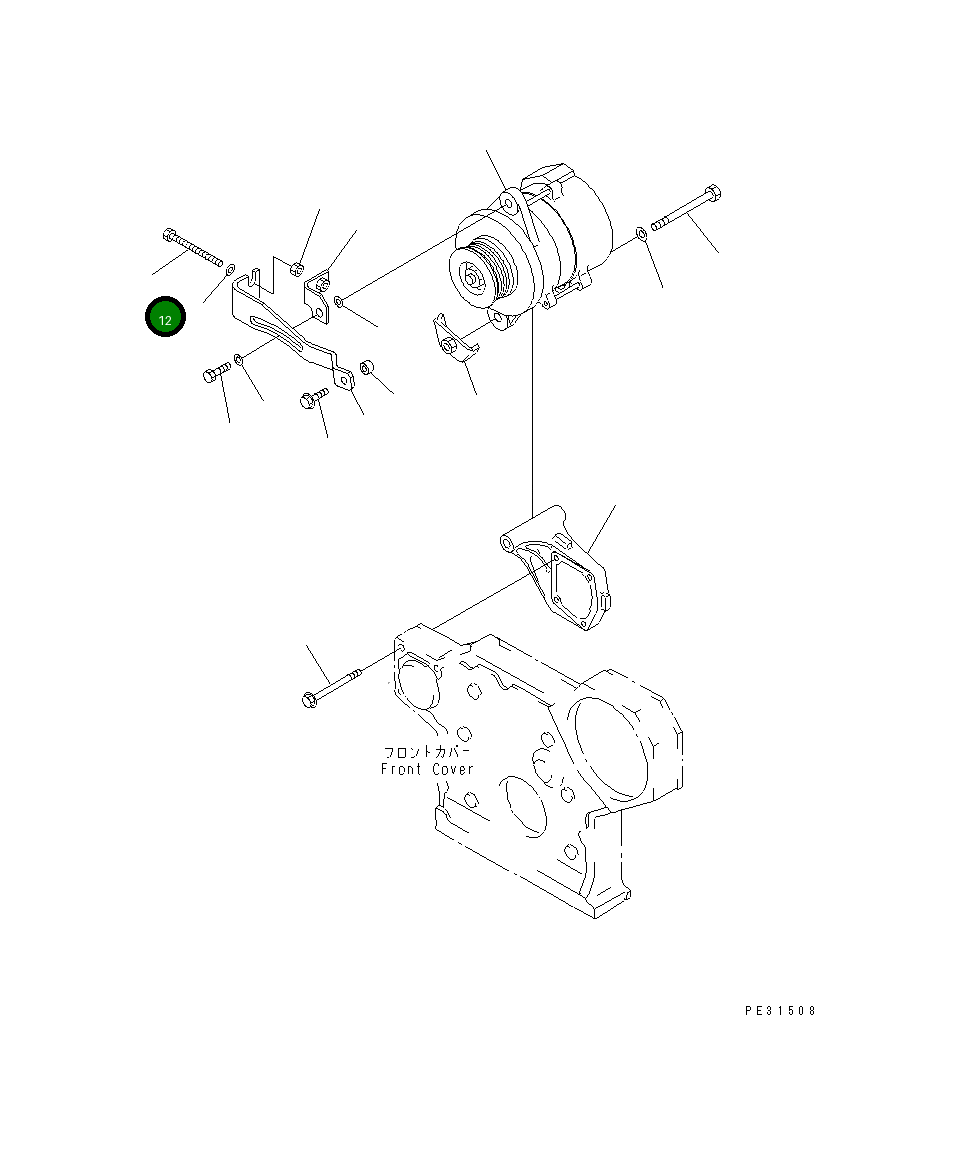 12

フロントカバー
Front Cover

PE31508