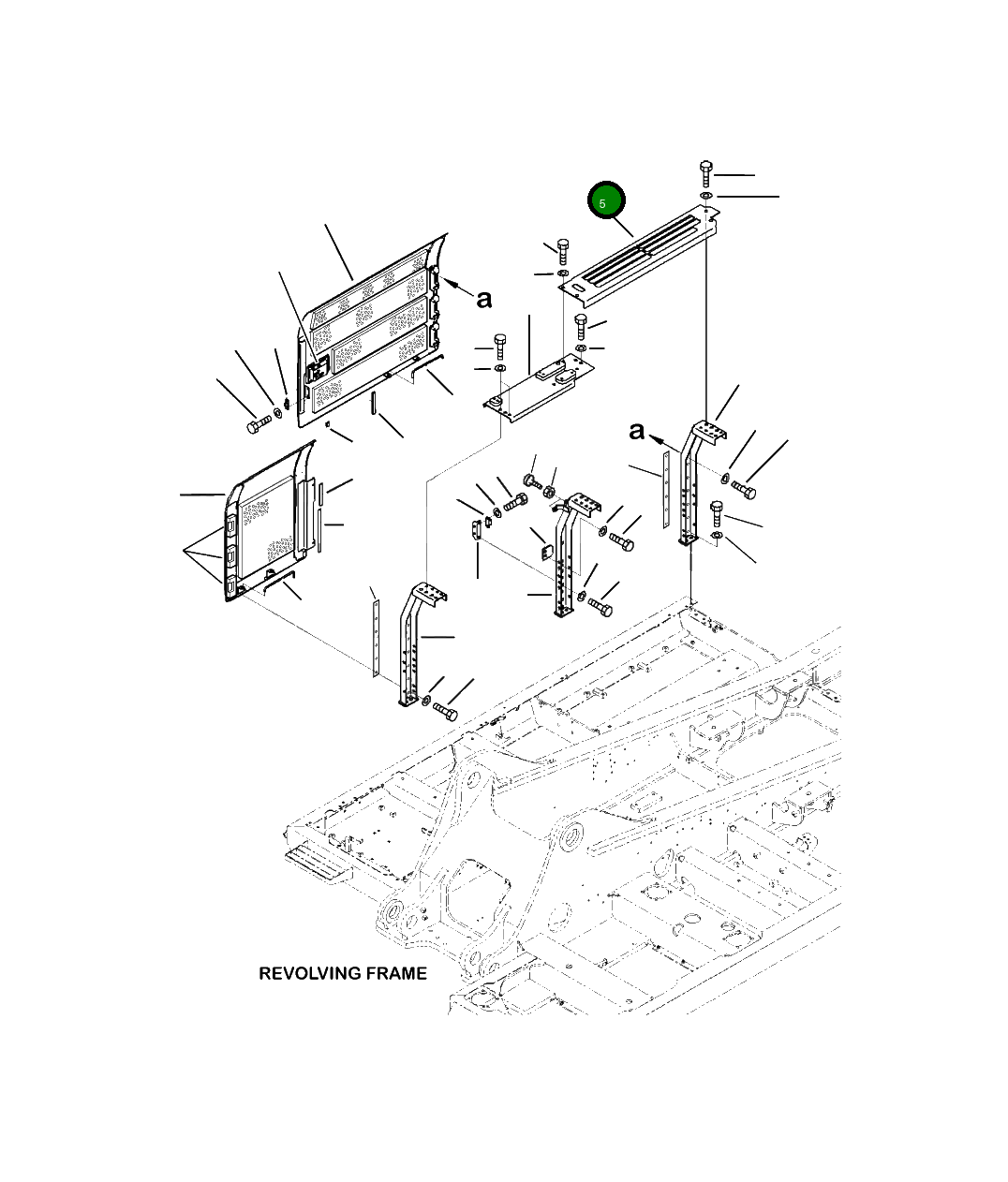 5

a

a

REVOLVING FRAME