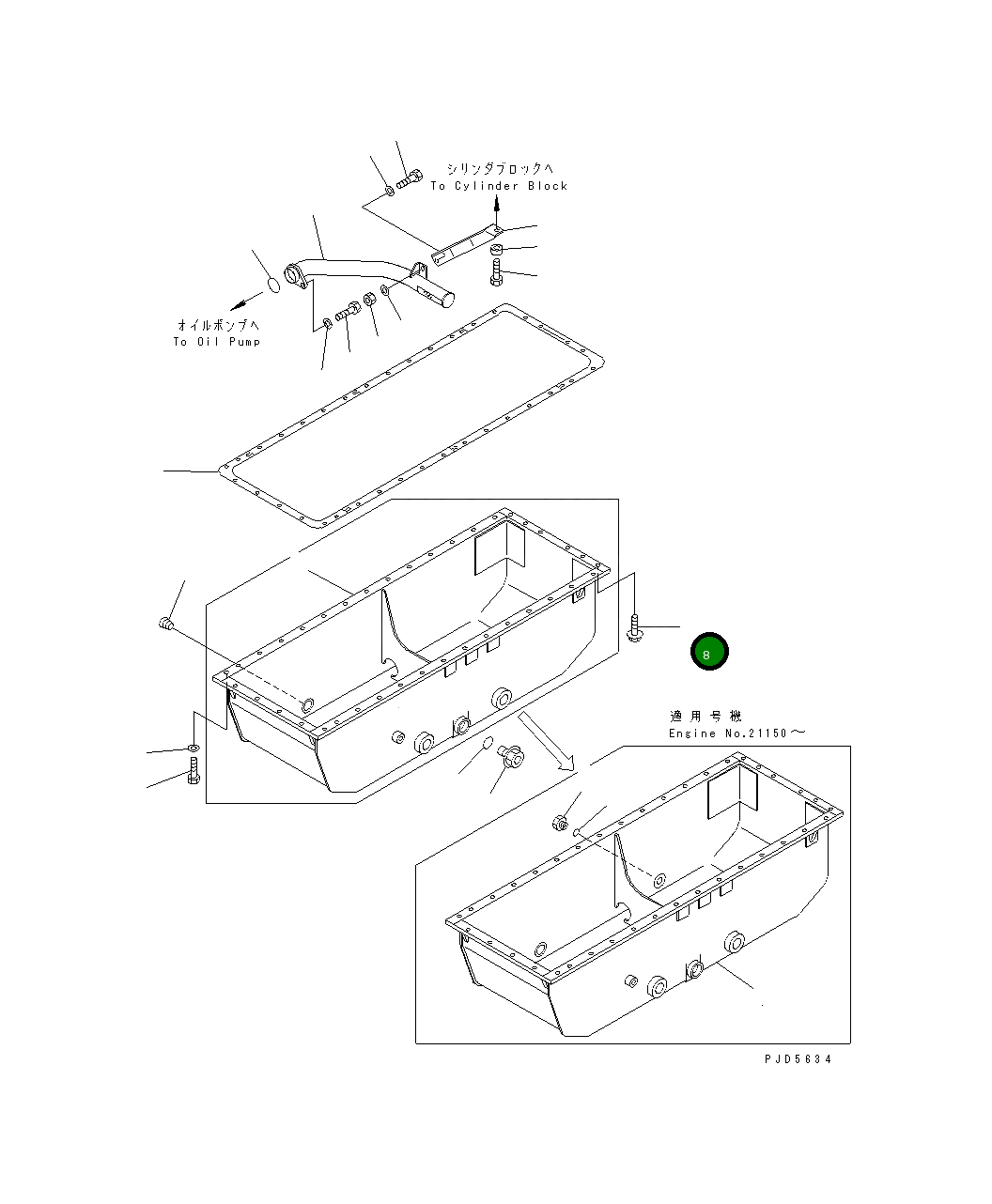 シリンダブロックへ
To Cylinder Block

オイルポンプへ
To Oil Pump

8

適用号機
Engine No.21150～

PJD5634