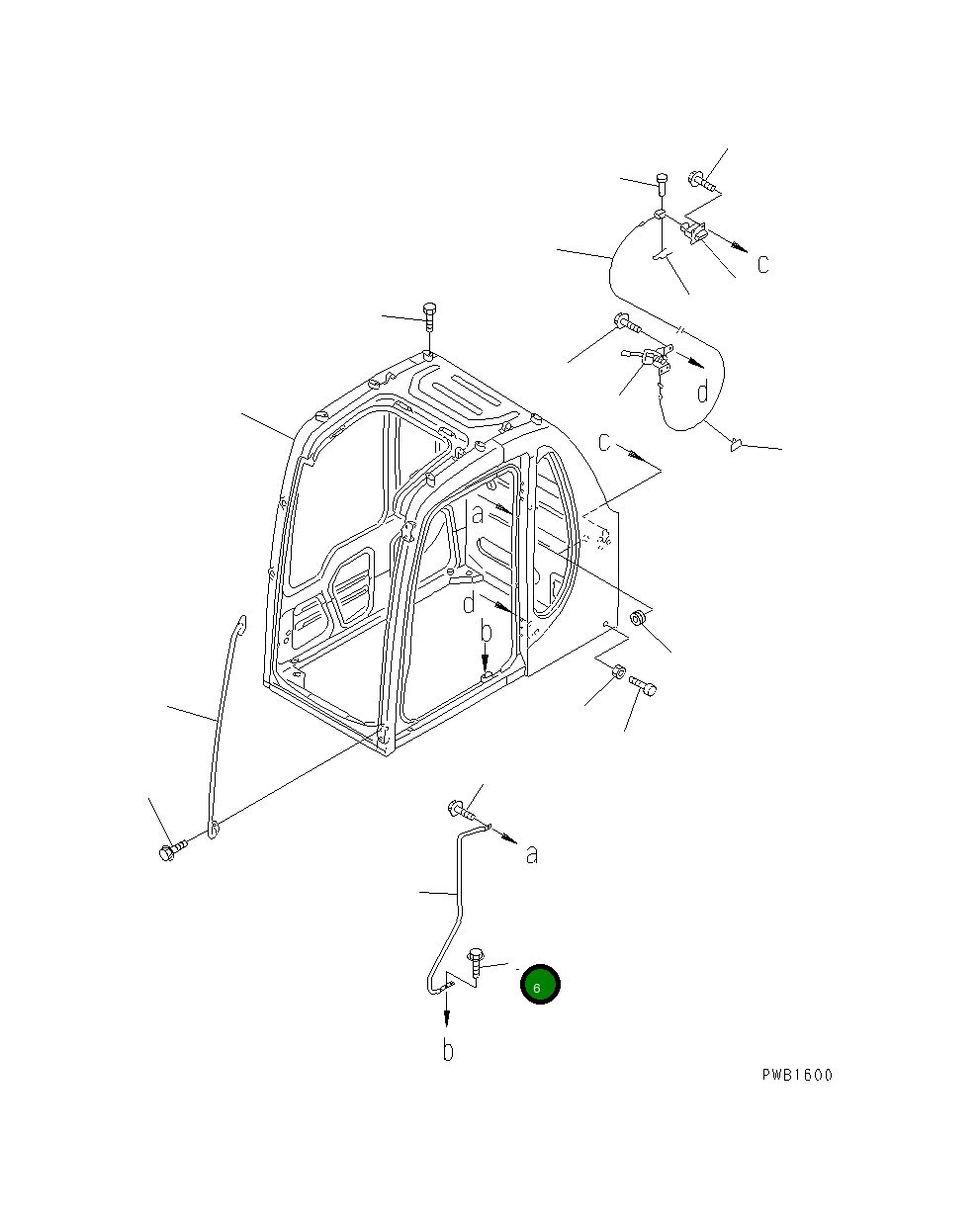 c

d

c

a

d

b

a

6

b

PWB1600