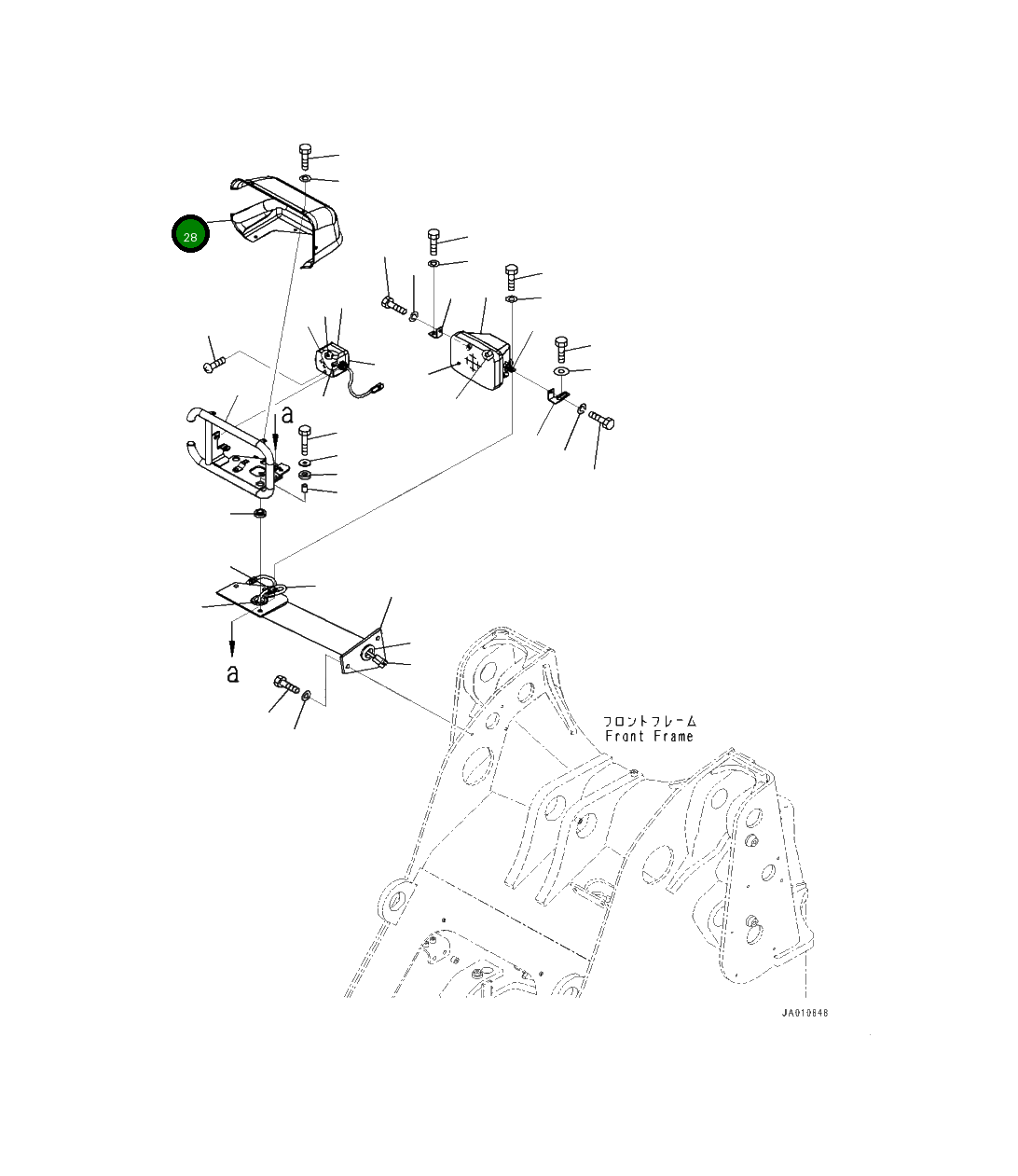 28

a

a

フロントフレーム
Front Frame

JA010648