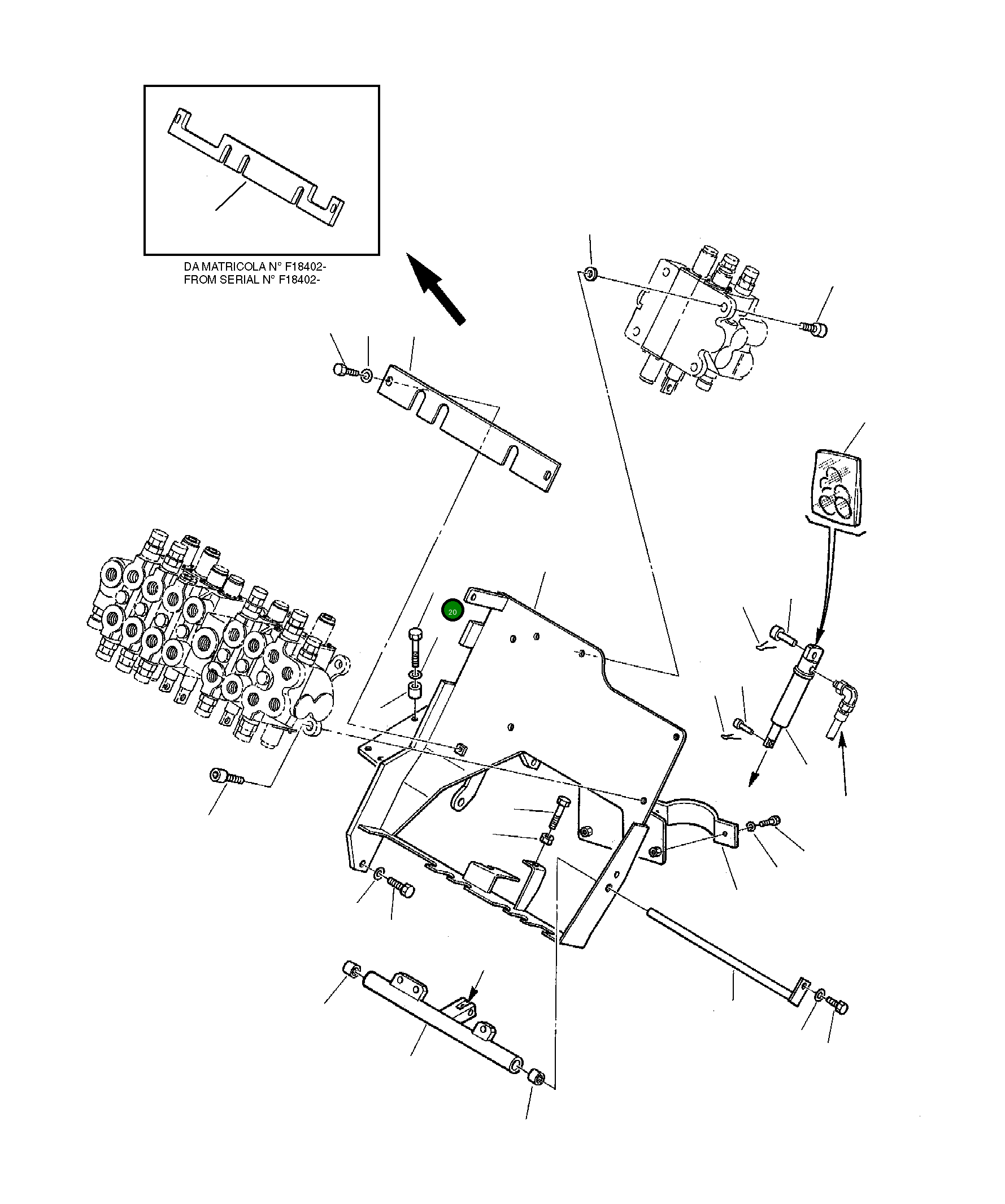 DA MATRICOLA N° F18402-
FROM SERIAL N° F18402-

20