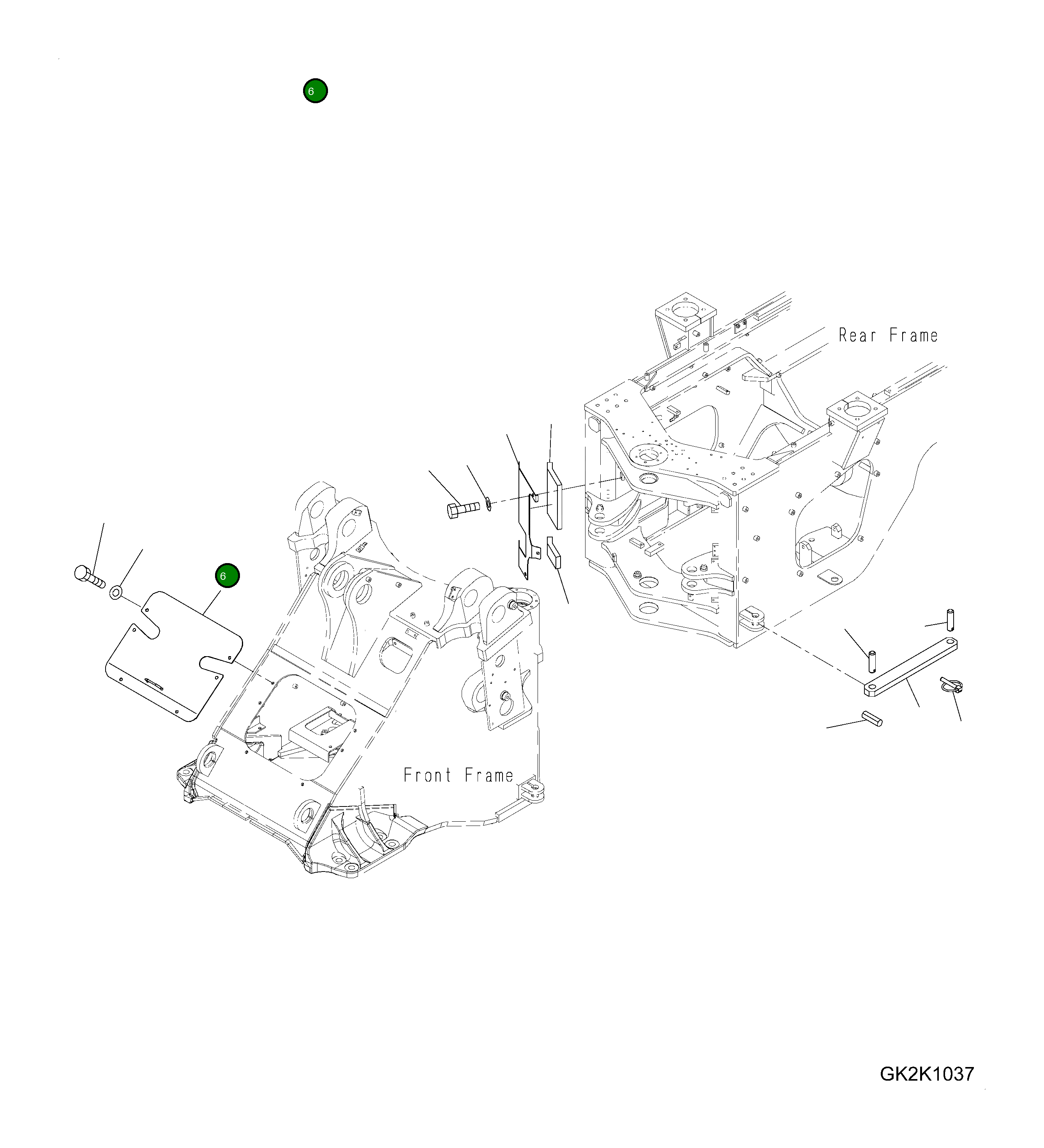 6

Rear Frame

6

Front Frame

GK2K1037