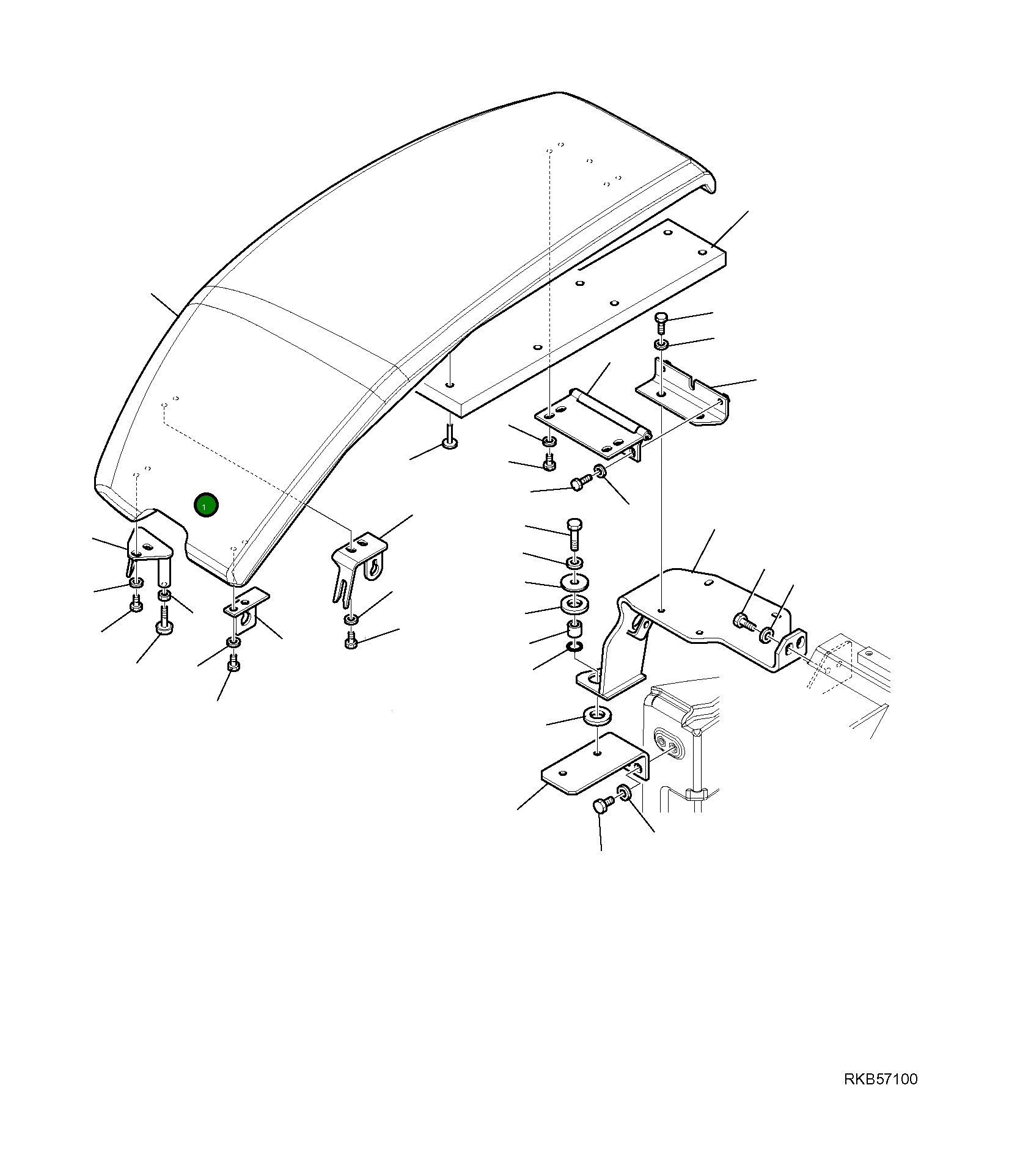 1

RKB57100