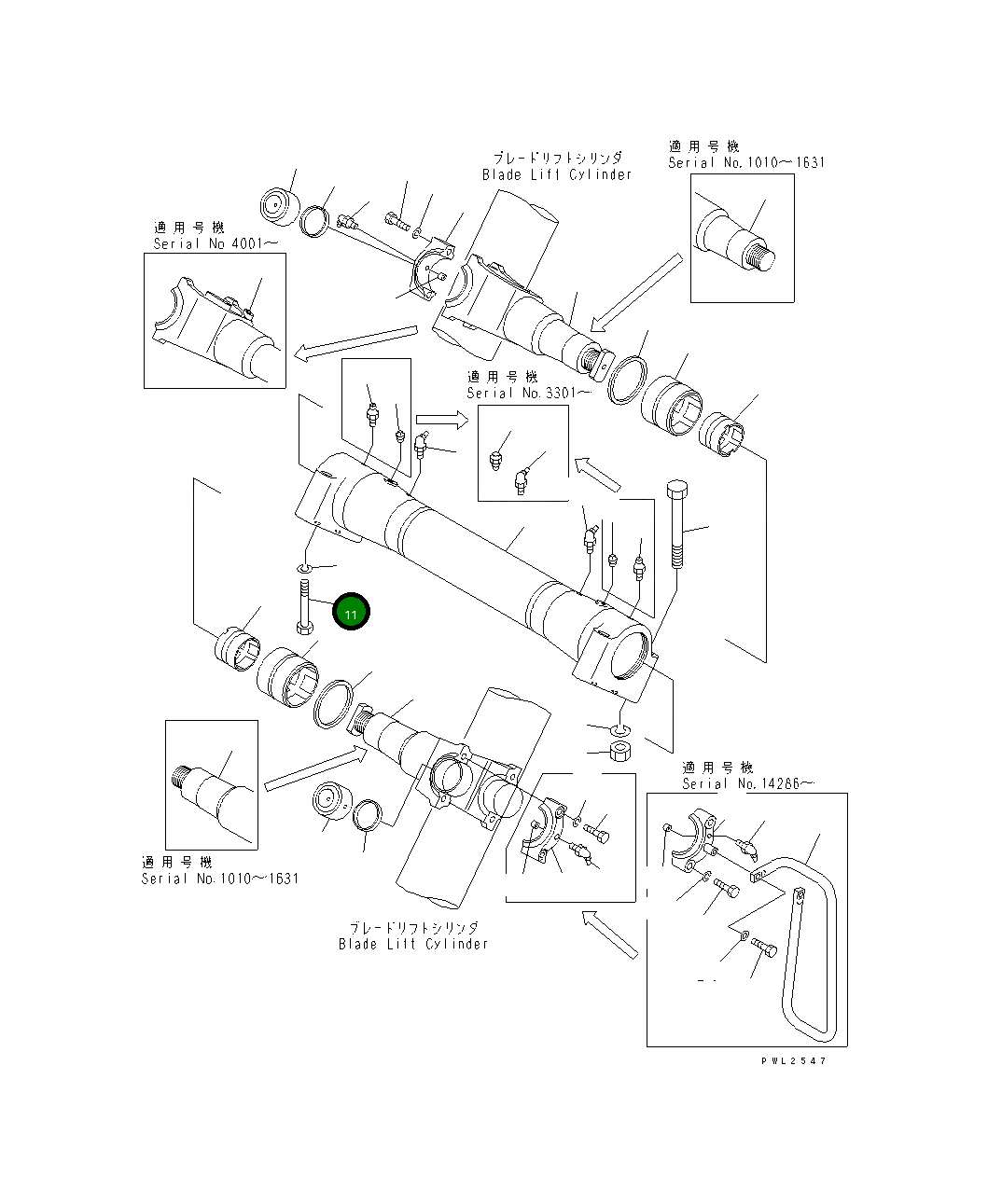 ブレードリフトシリンダ
Blade Lift Cylinder

適用号機
Serial No.1010～1631

適用号機
Serial No.4001～

適用号機
Serial No.3301～

11

適用号機
Serial No.14286～

適用号機
Serial No.1010～1631

ブレードリフトシリンダ
Blade Lift Cylinder

PWL2547