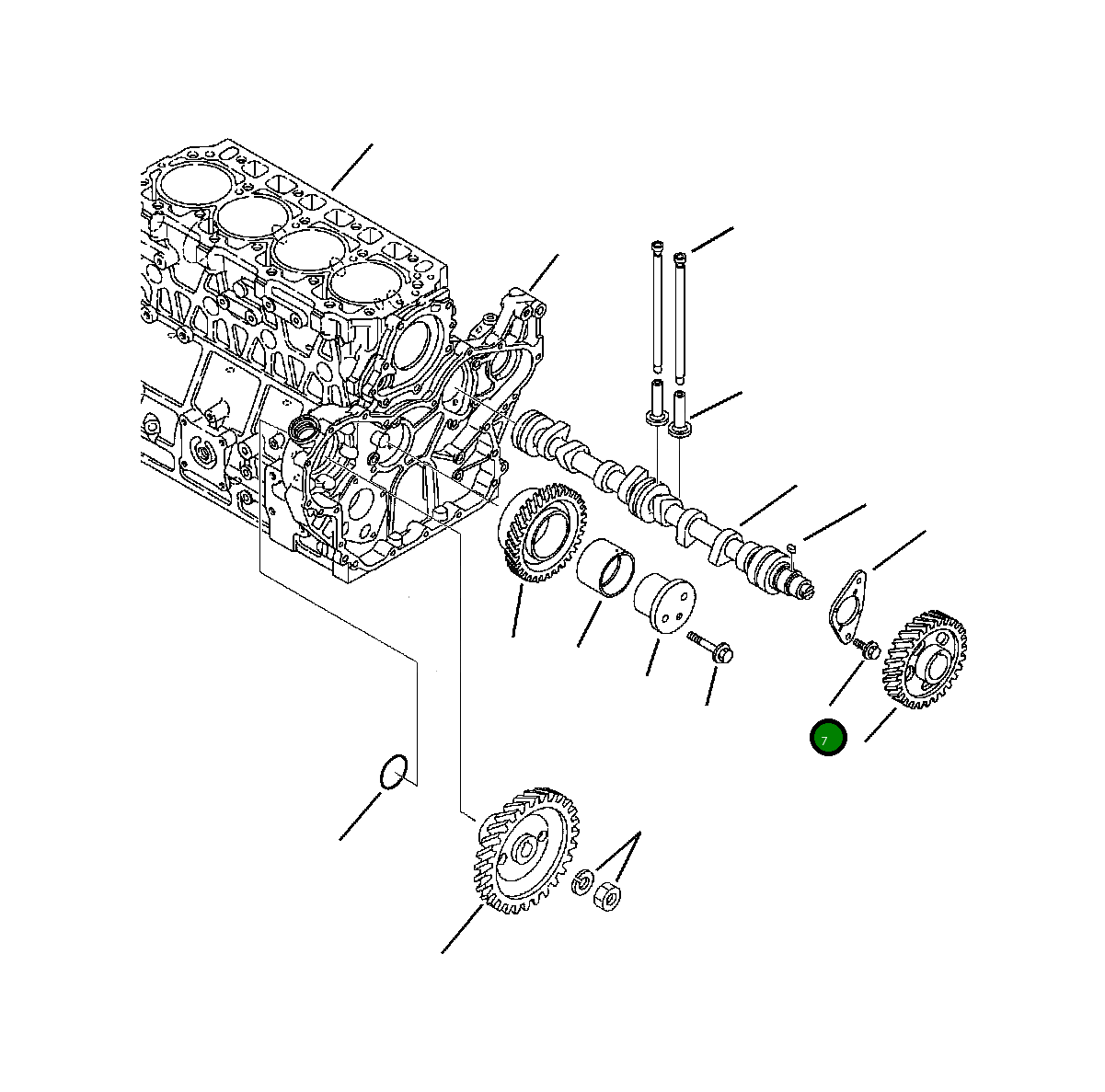 7