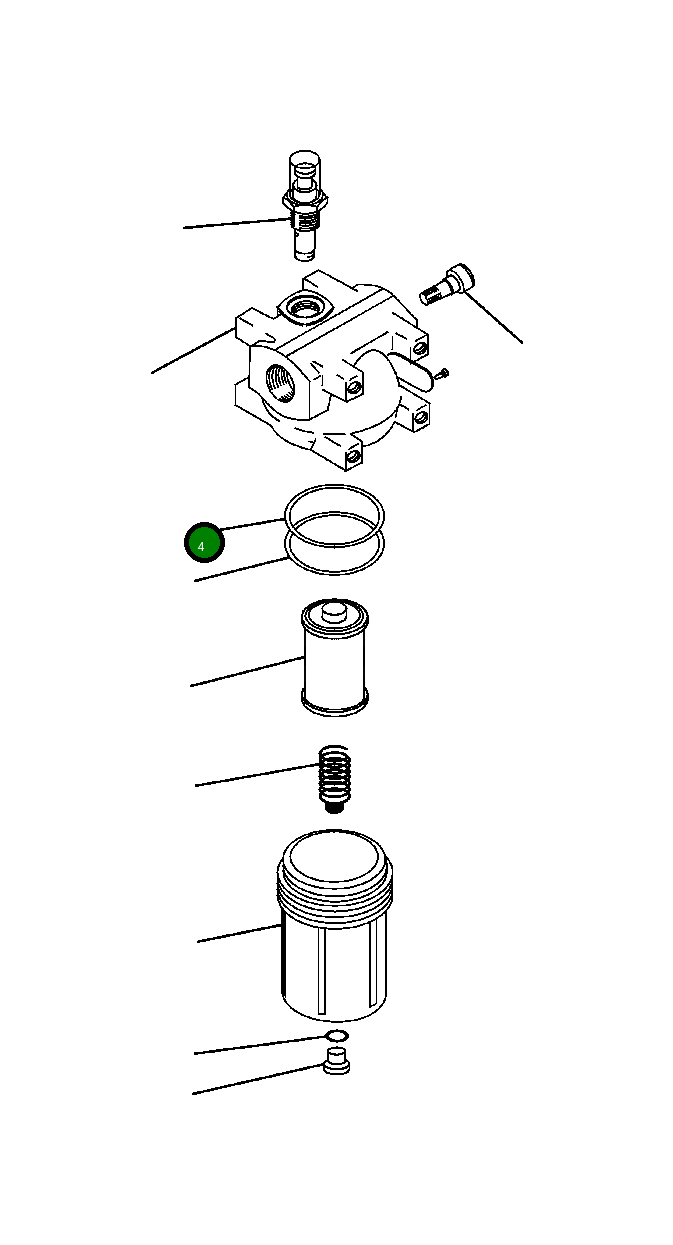 4