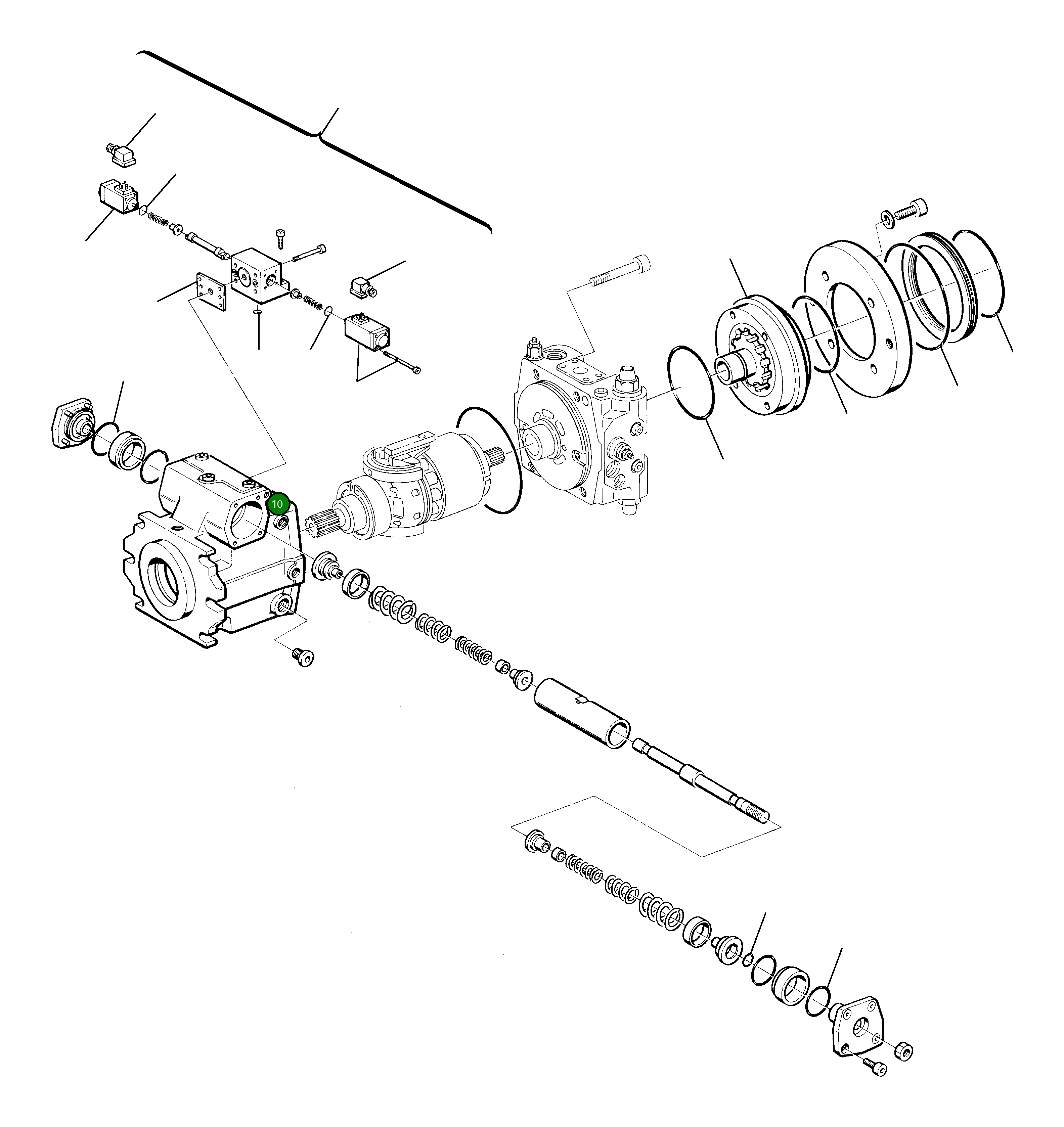 10