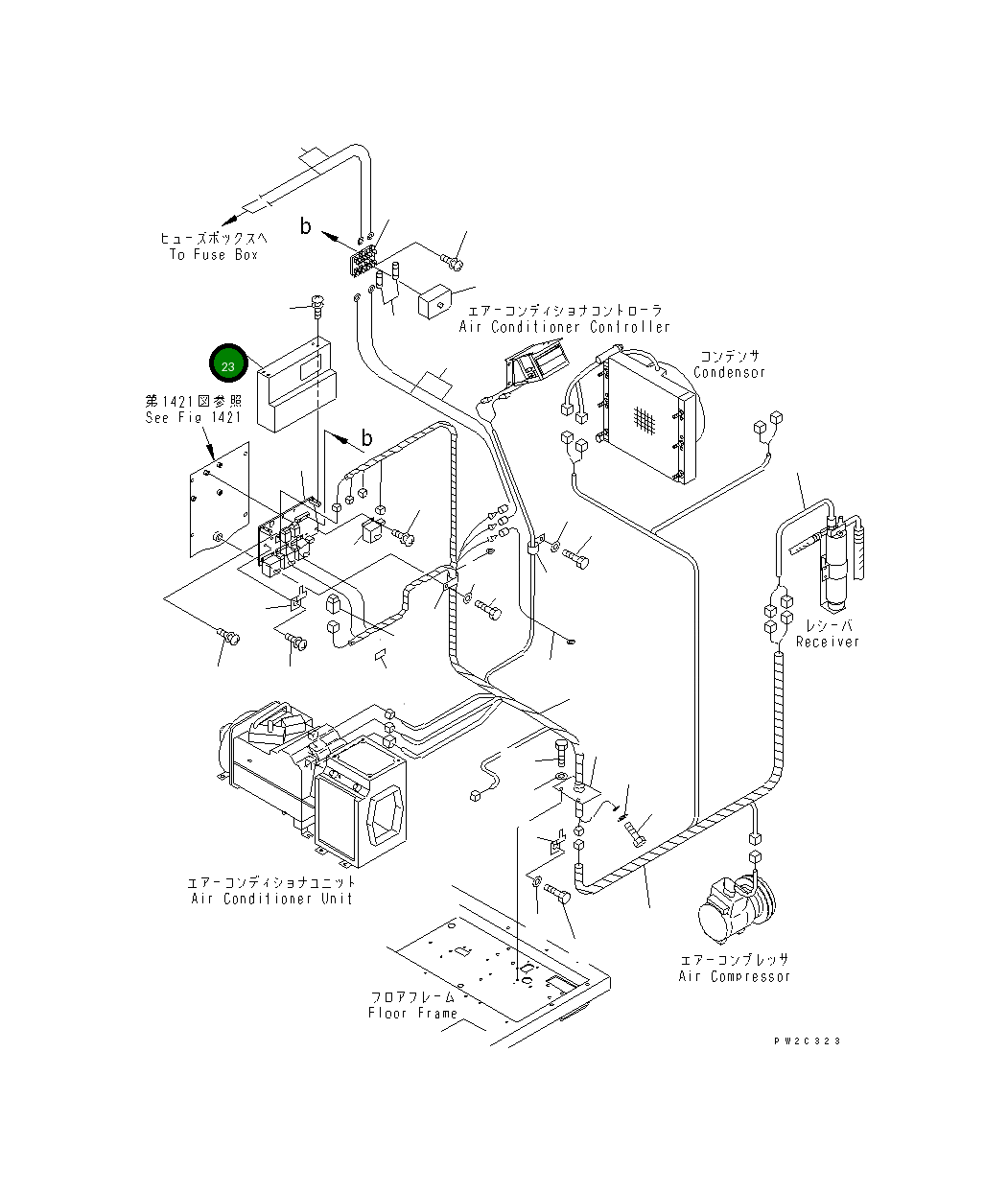 ヒューズボックスへ
To Fuse Box

b

エアーコンディショナコントローラ
Air Conditioner Controller

23

第1421図参照
See Fig 1421

b

コンデンサ
Condensor

レシーバ
Receiver

エアーコンディショナユニット
Air Conditioner Unit

エアーコンプレッサ
Air Compressor

フロアフレーム
Floor Frame

PW2C323