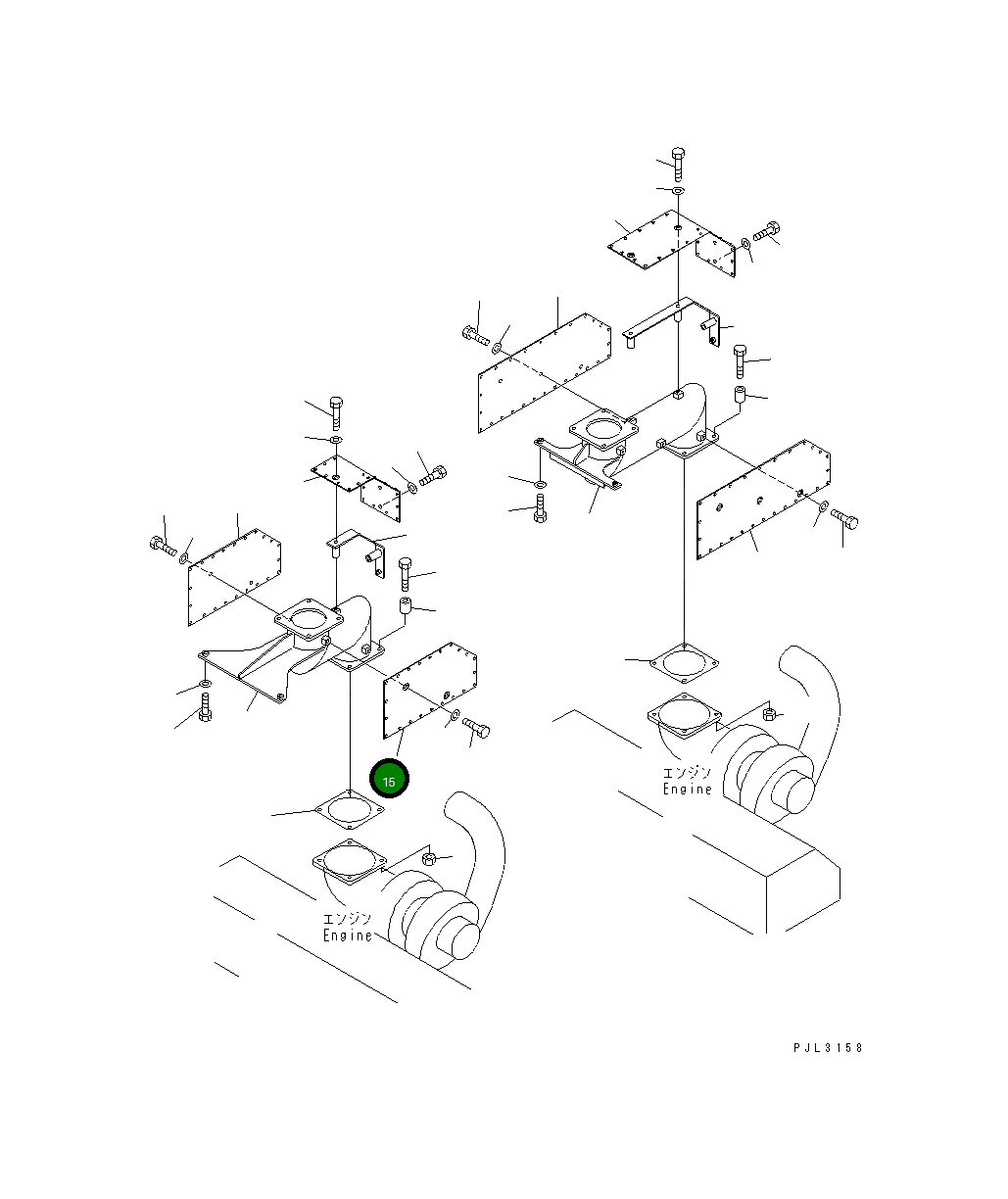 エンジン
Engine

15

エンジン
Engine

PJL3158