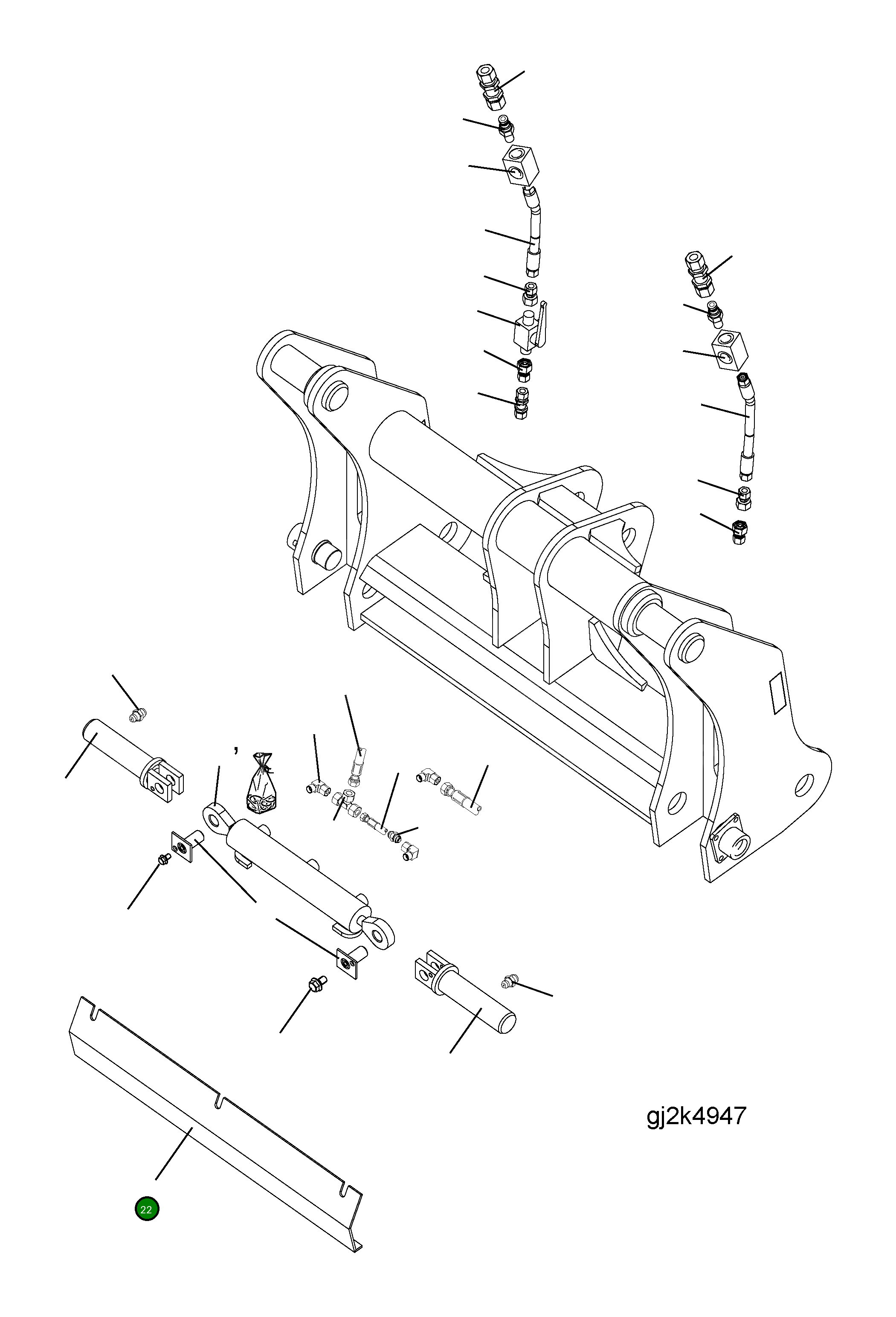 gj2k4947

22