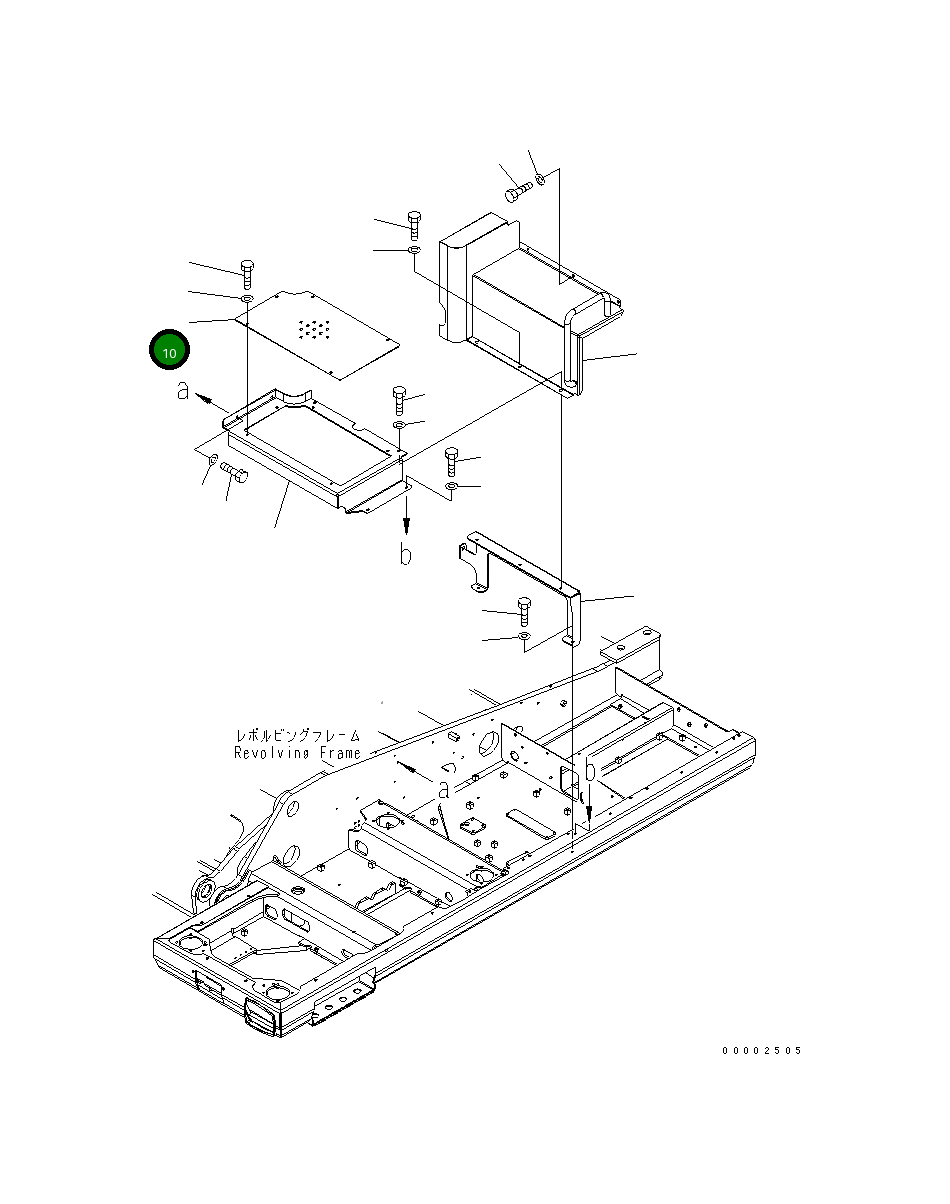 10

a

b

レボルビングフレーム
Revolving Frame

a

b

00002505