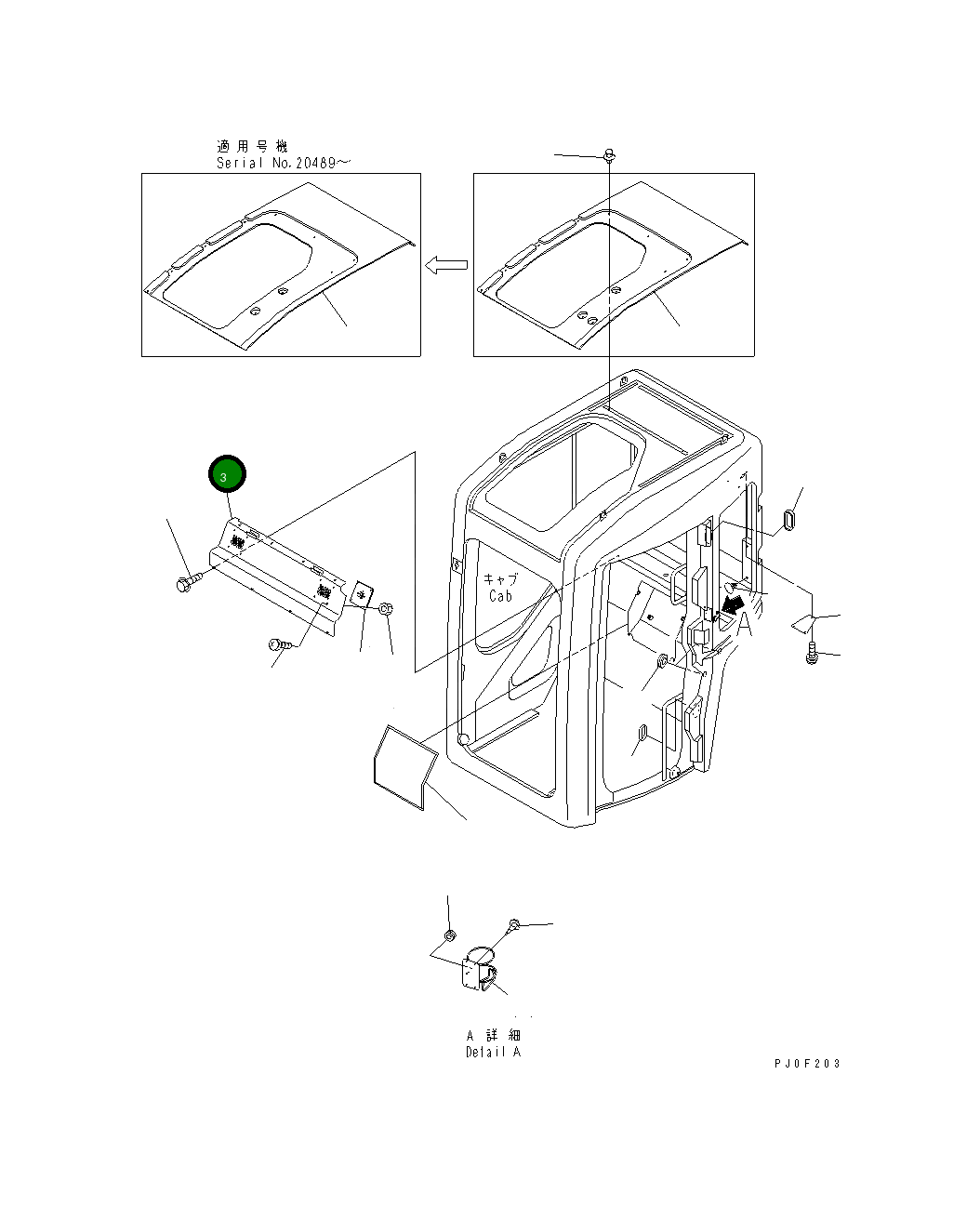 適用号機
Serial No.20489～

3

キャブ
Cab

A

A 詳細
Detail A

PJ0F203