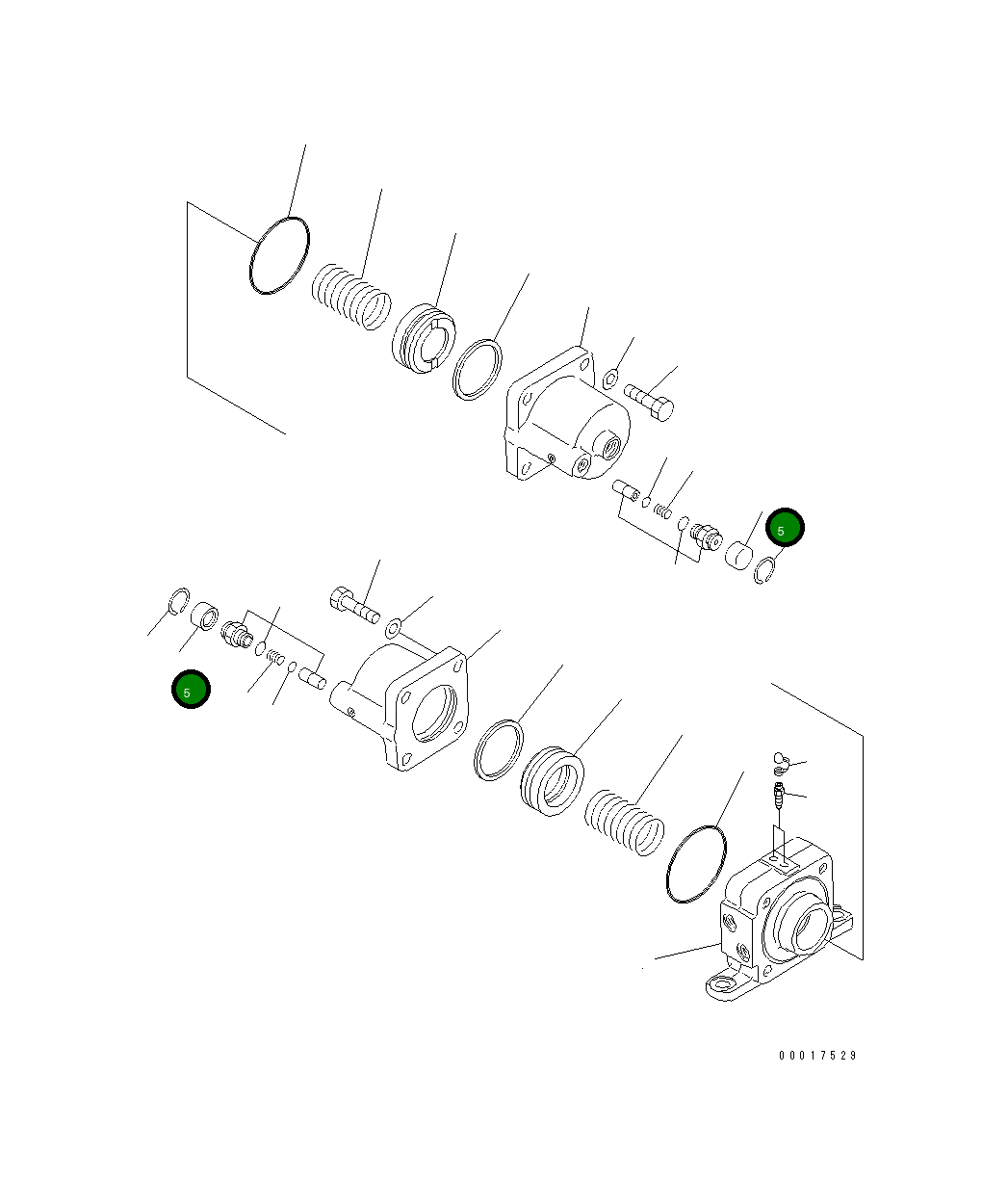 5

5

00017529