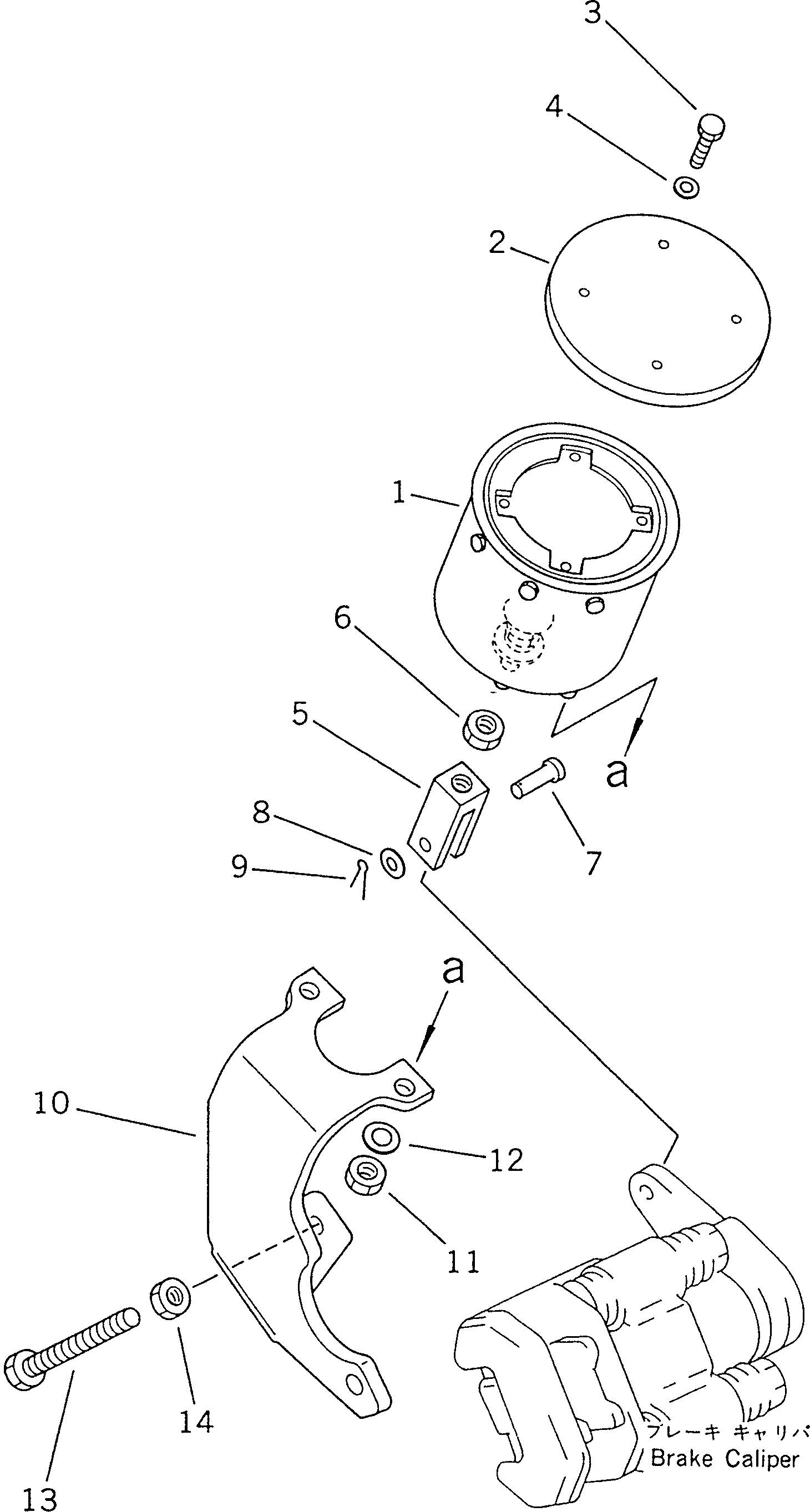 3
4
2
1
6
5
a
7
8
9
a
10
12
11
14
13
ブレーキ キャリパ
Brake Caliper