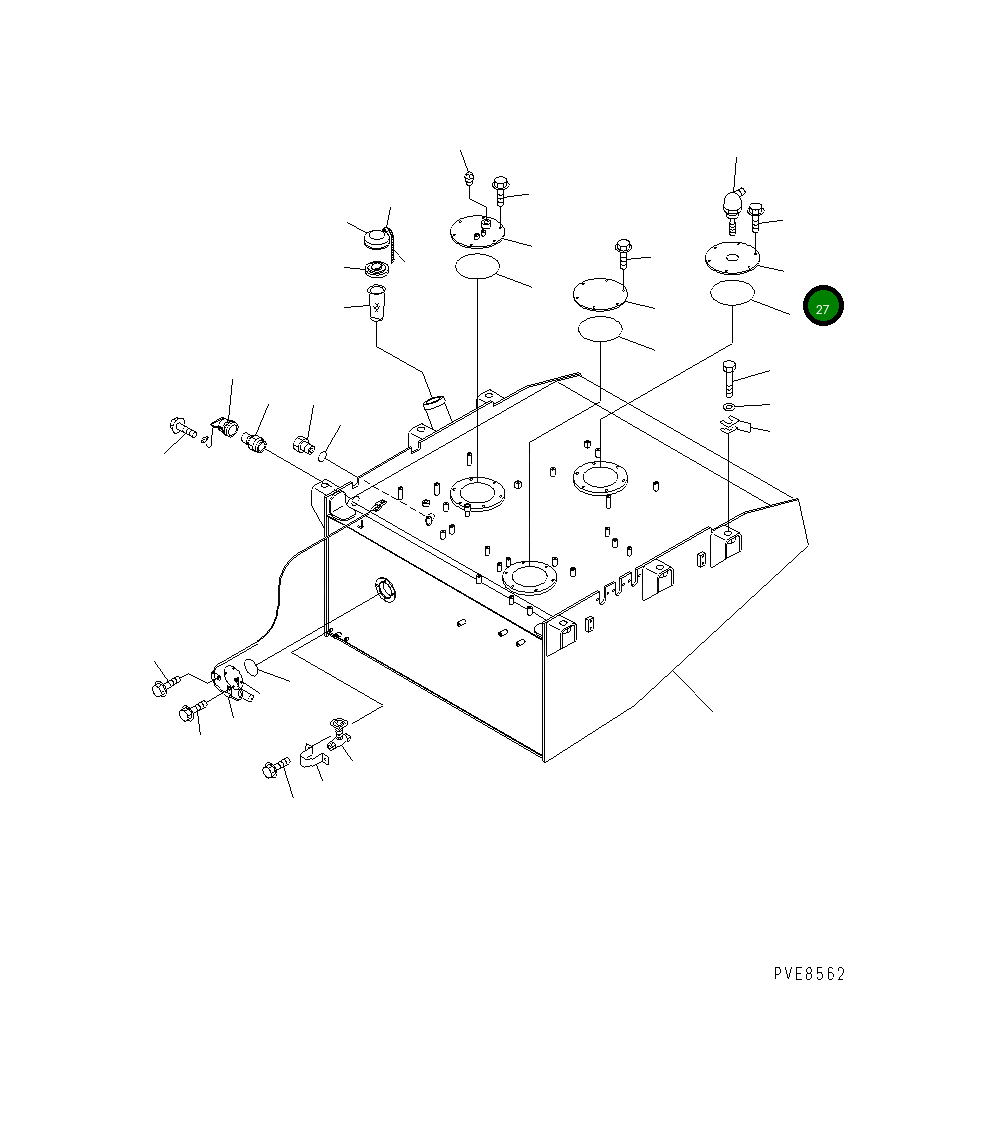 27

PVE8562