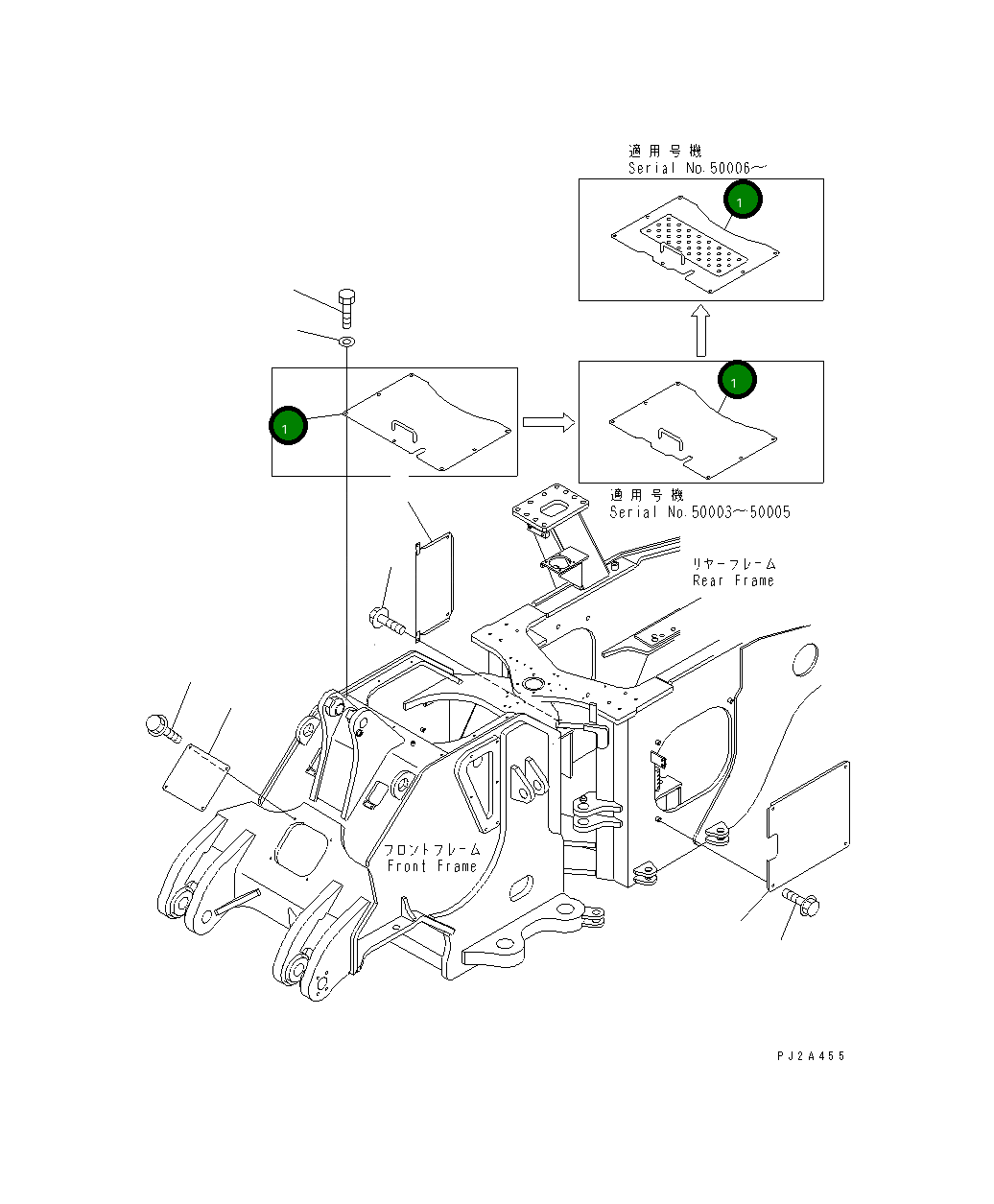 適用号機
Serial No.50006～

1

1

1

適用号機
Serial No.50003～50005

リヤーフレーム
Rear Frame

フロントフレーム
Front Frame

PJ2A455