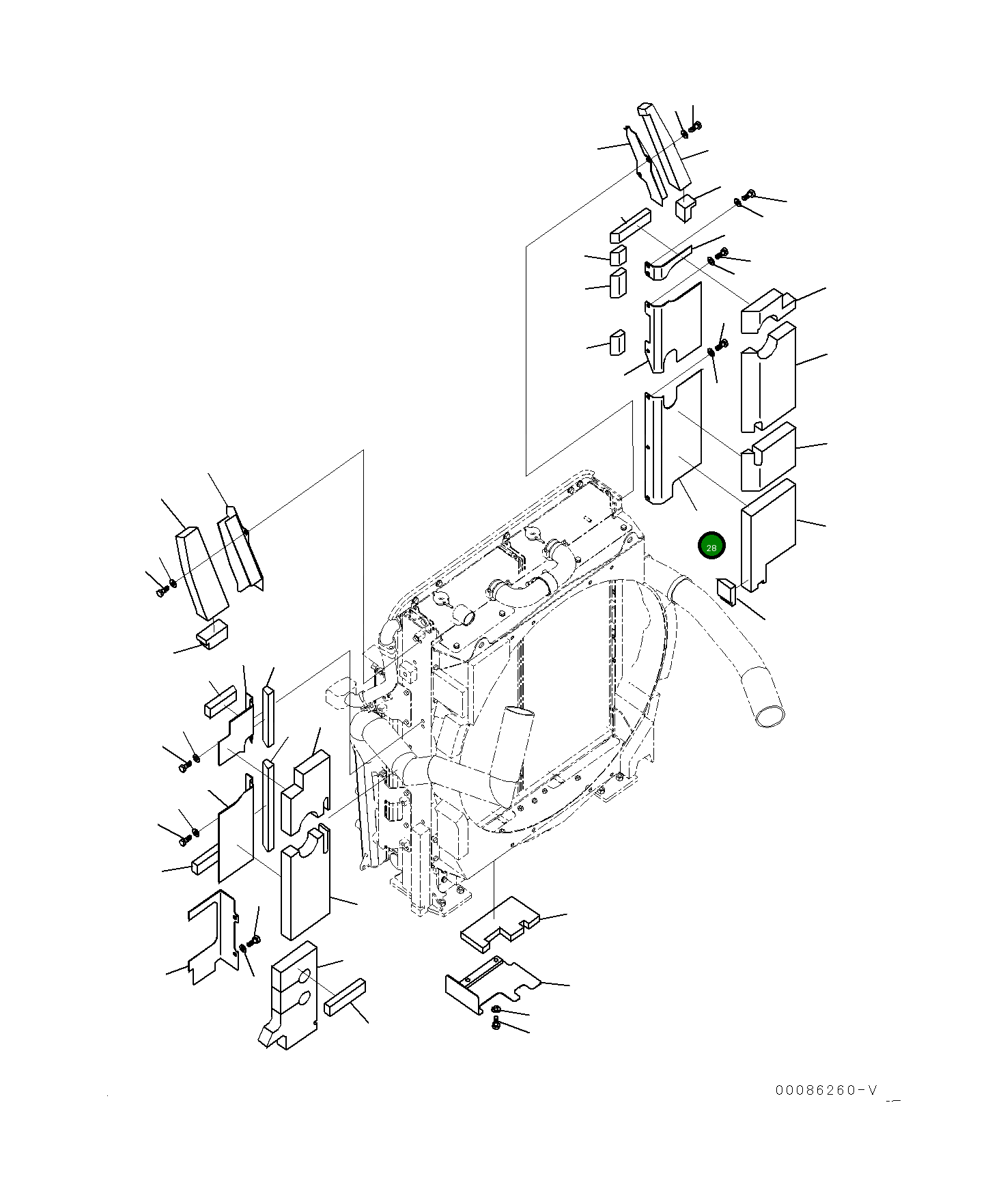 28

00086260-V