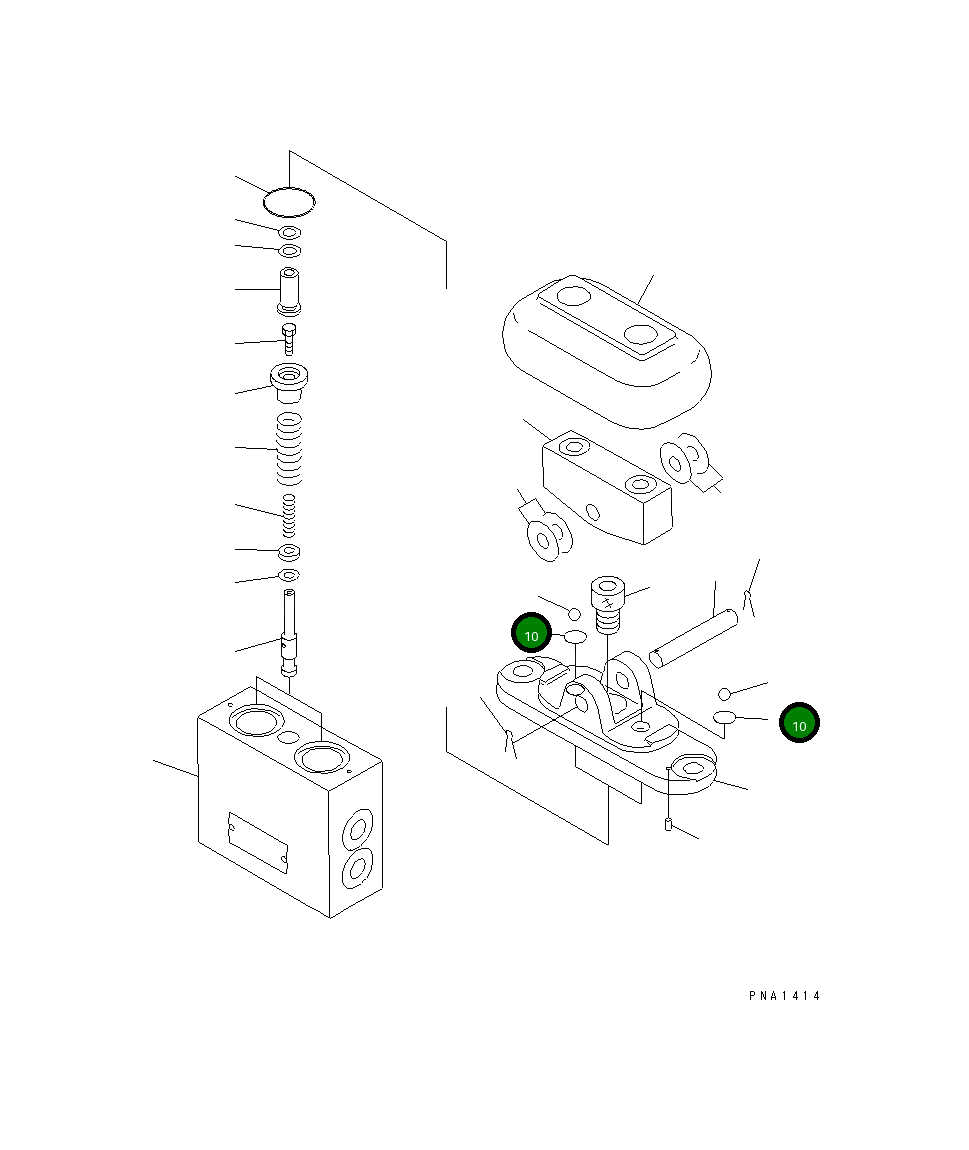 10

10

PNA1414