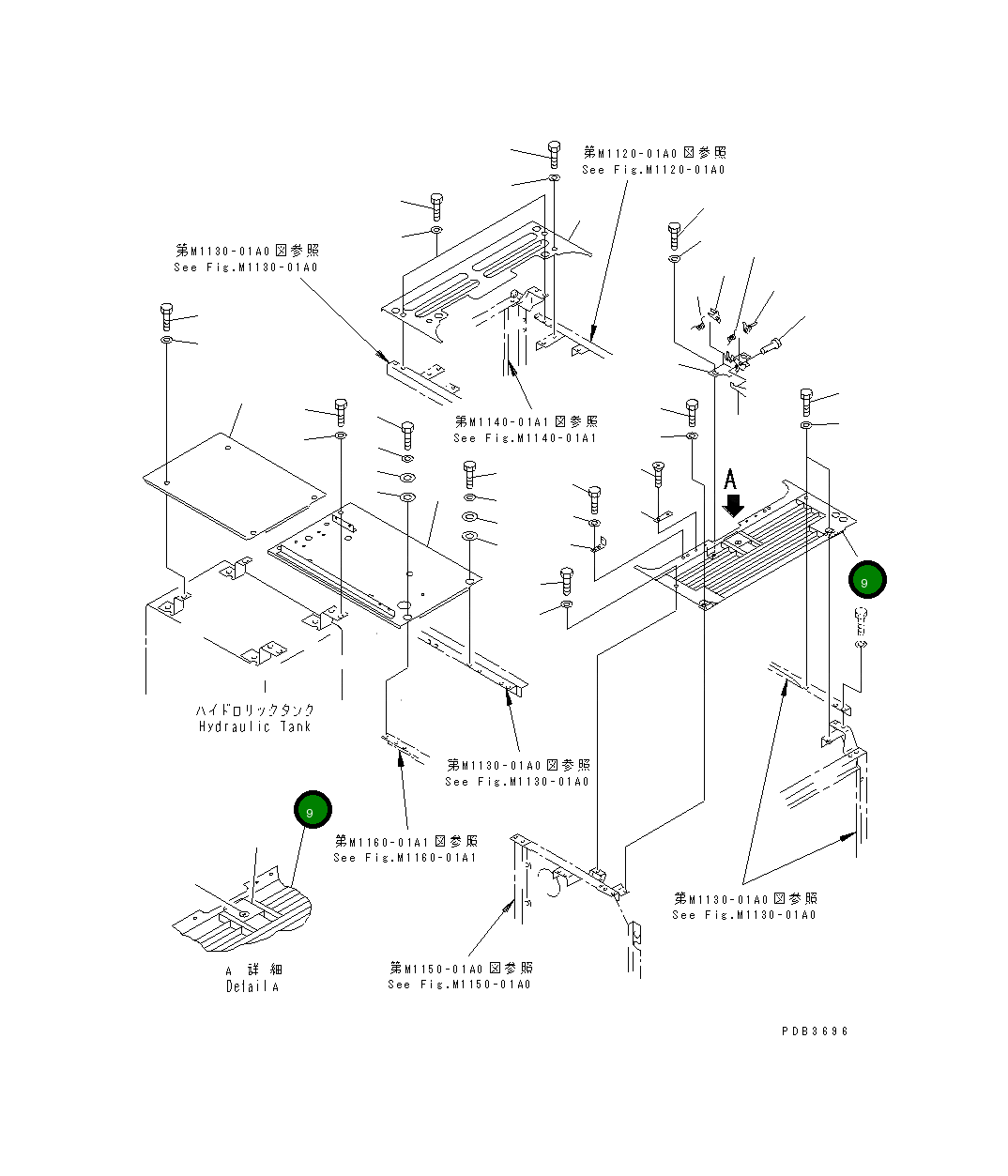 第M1120-01A0図参照
See Fig.M1120-01A0

第M1130-01A0図参照
See Fig.M1130-01A0

第M1140-01A1図参照
See Fig.M1140-01A1

A

9

ハイドロリックタンク
Hydraulic Tank

第M1130-01A0図参照
See Fig.M1130-01A0

9

第M1160-01A1図参照
See Fig.M1160-01A1

第M1130-01A0図参照
See Fig.M1130-01A0

A 詳細
Detail A

第M1150-01A0図参照
See Fig.M1150-01A0

PDB3696