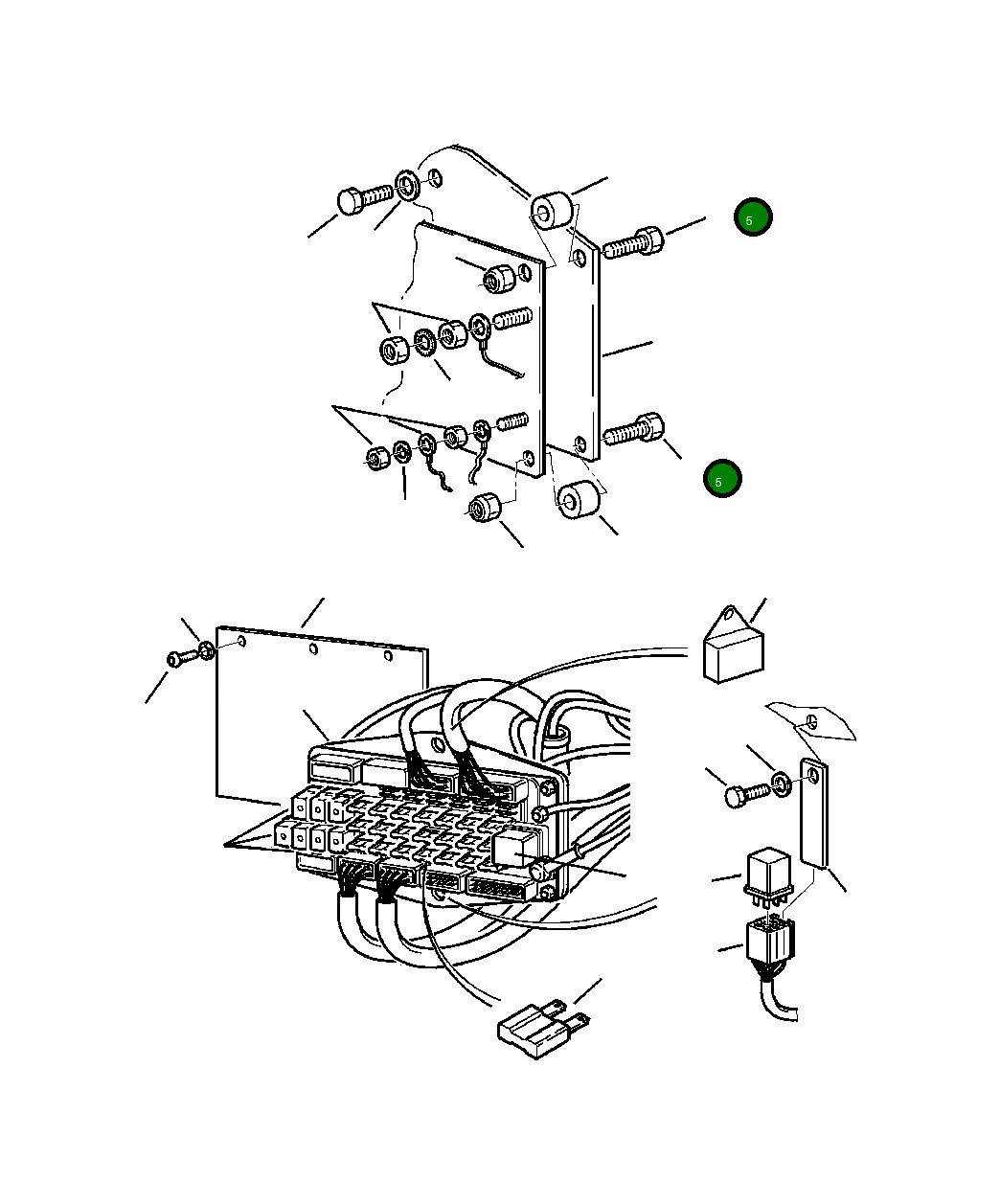 5

5