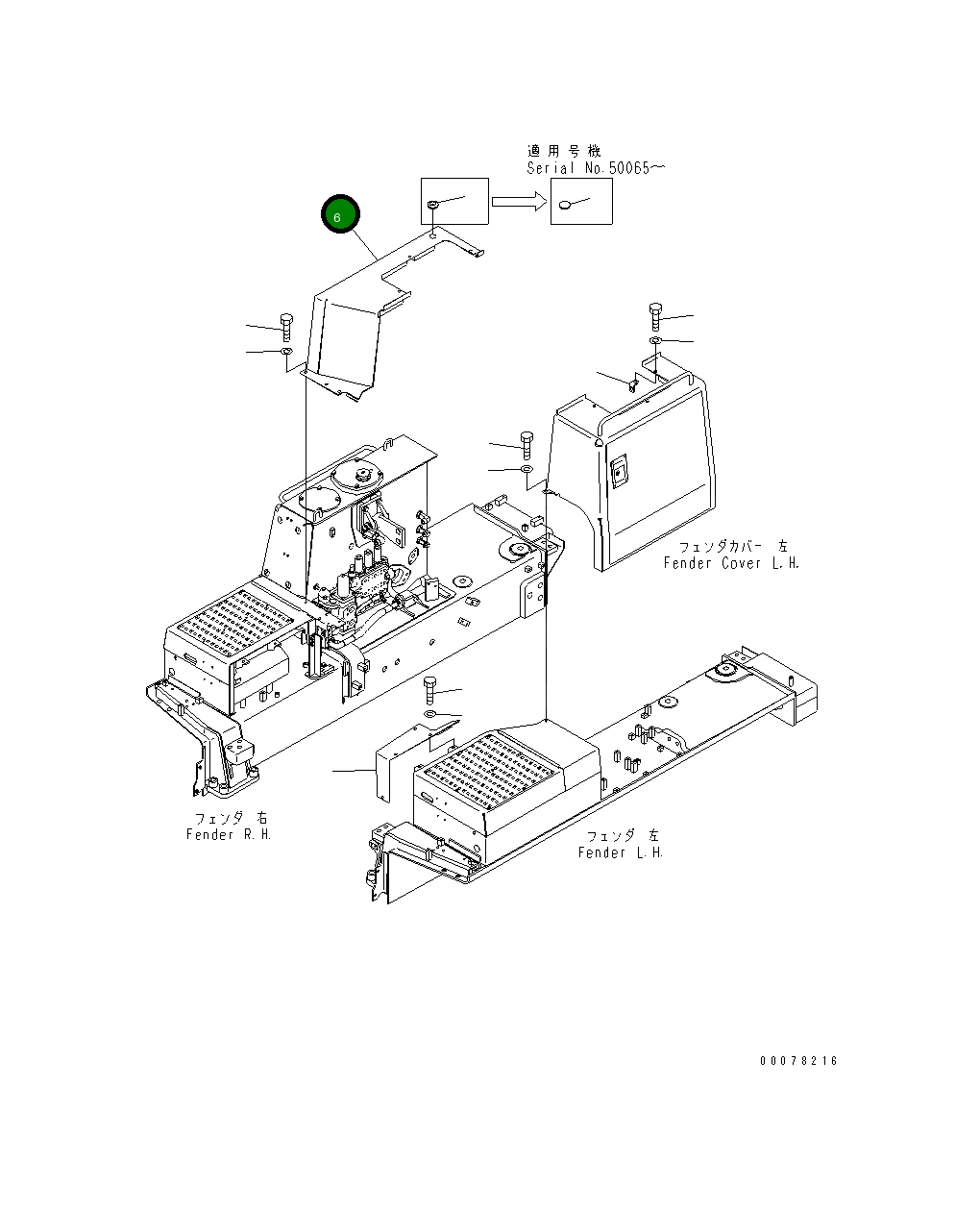 適用号機
Serial No.50065～

6

フェンダカバー 左
Fender Cover L.H.

フェンダ 右
Fender R.H.

フェンダ 左
Fender L.H.

00078216