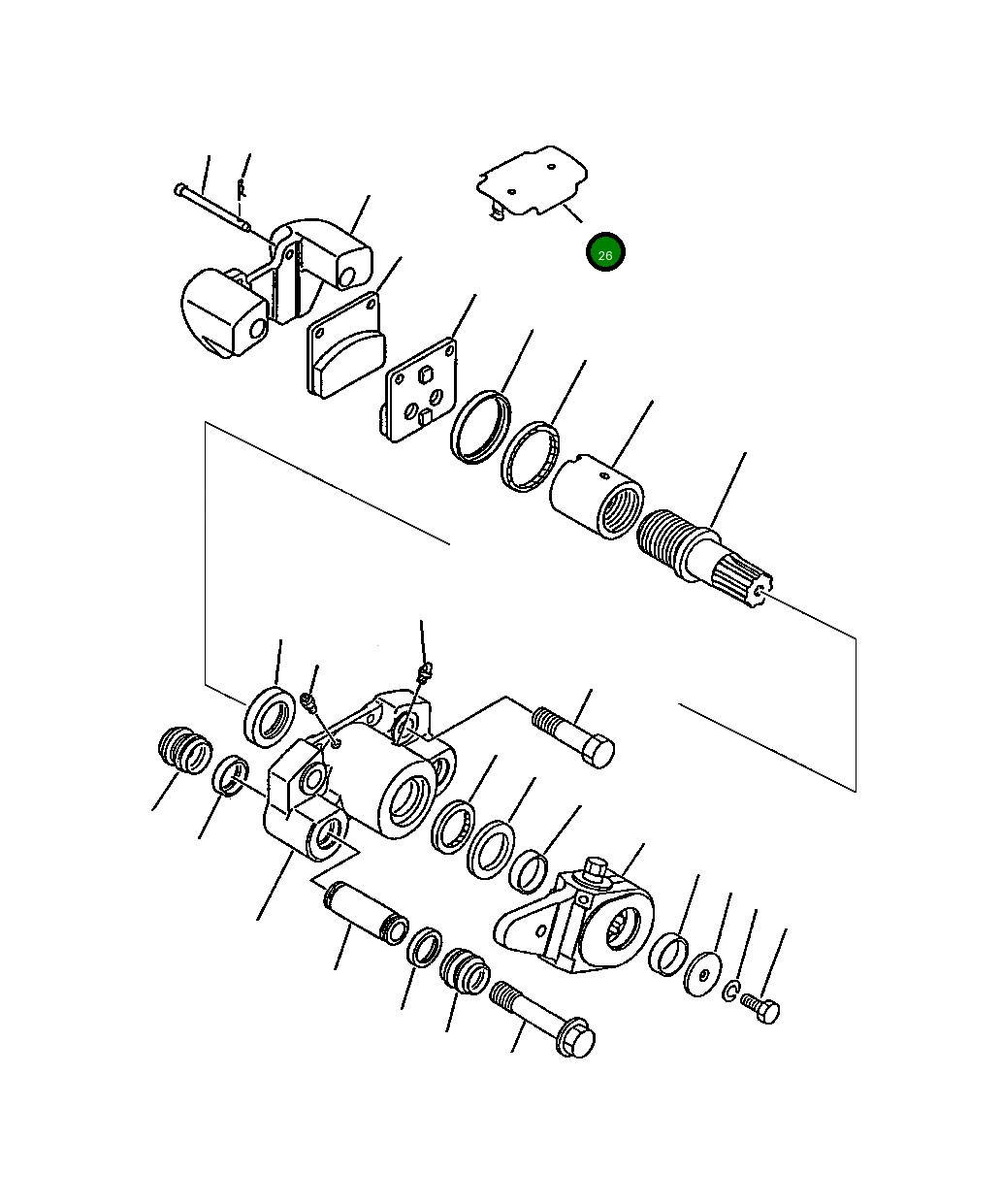 26