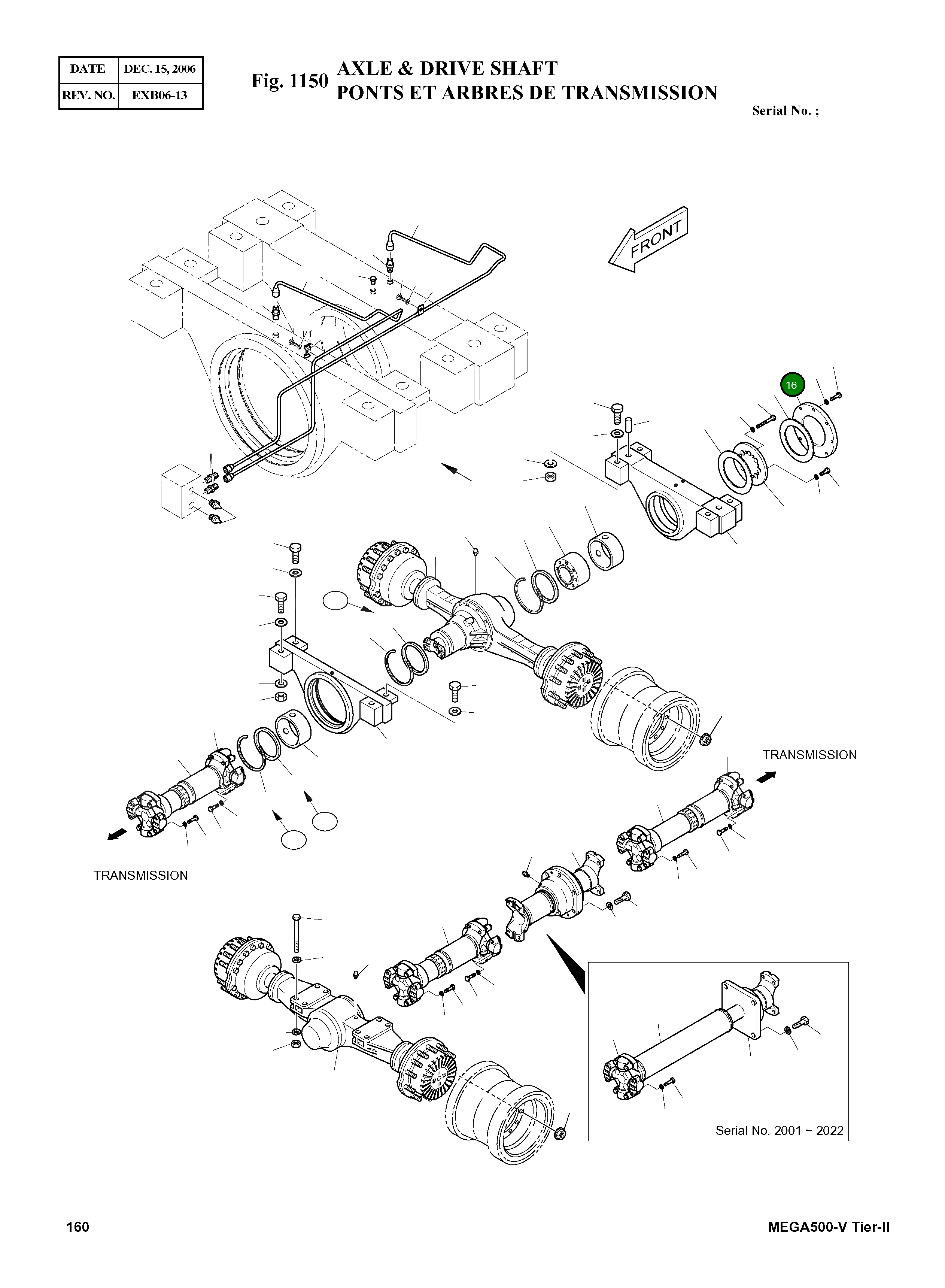 | DATE | DEC. 15, 2006 |
|---|---|
| REV. NO. | EXB06-13 |

Fig. 1150 AXLE & DRIVE SHAFT
PONTS ET ARBRES DE TRANSMISSION

Serial No. ;

FRONT

16

TRANSMISSION

TRANSMISSION

Serial No. 2001 ~ 2022

160

MEGA500-V Tier-II