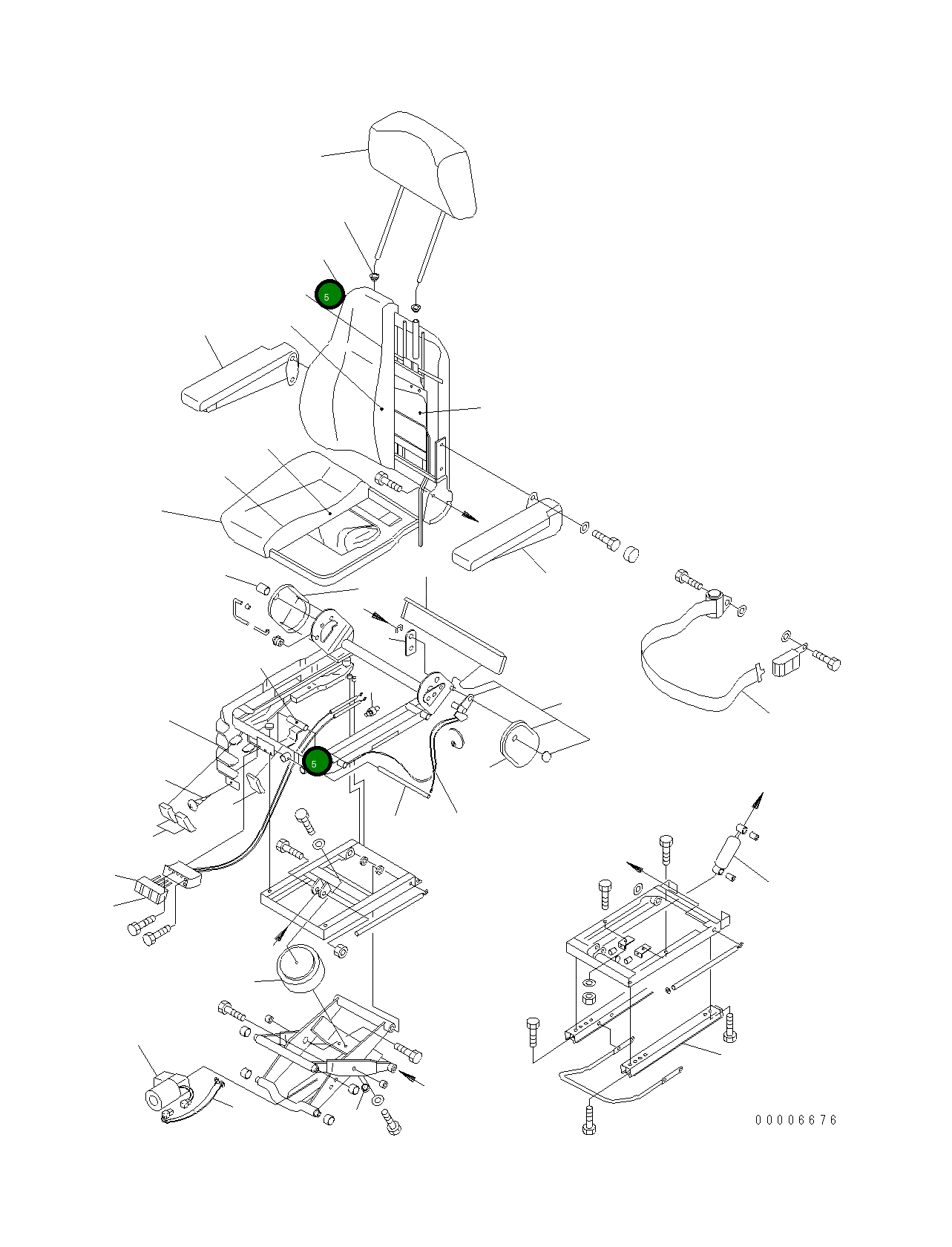 5

5

00006676