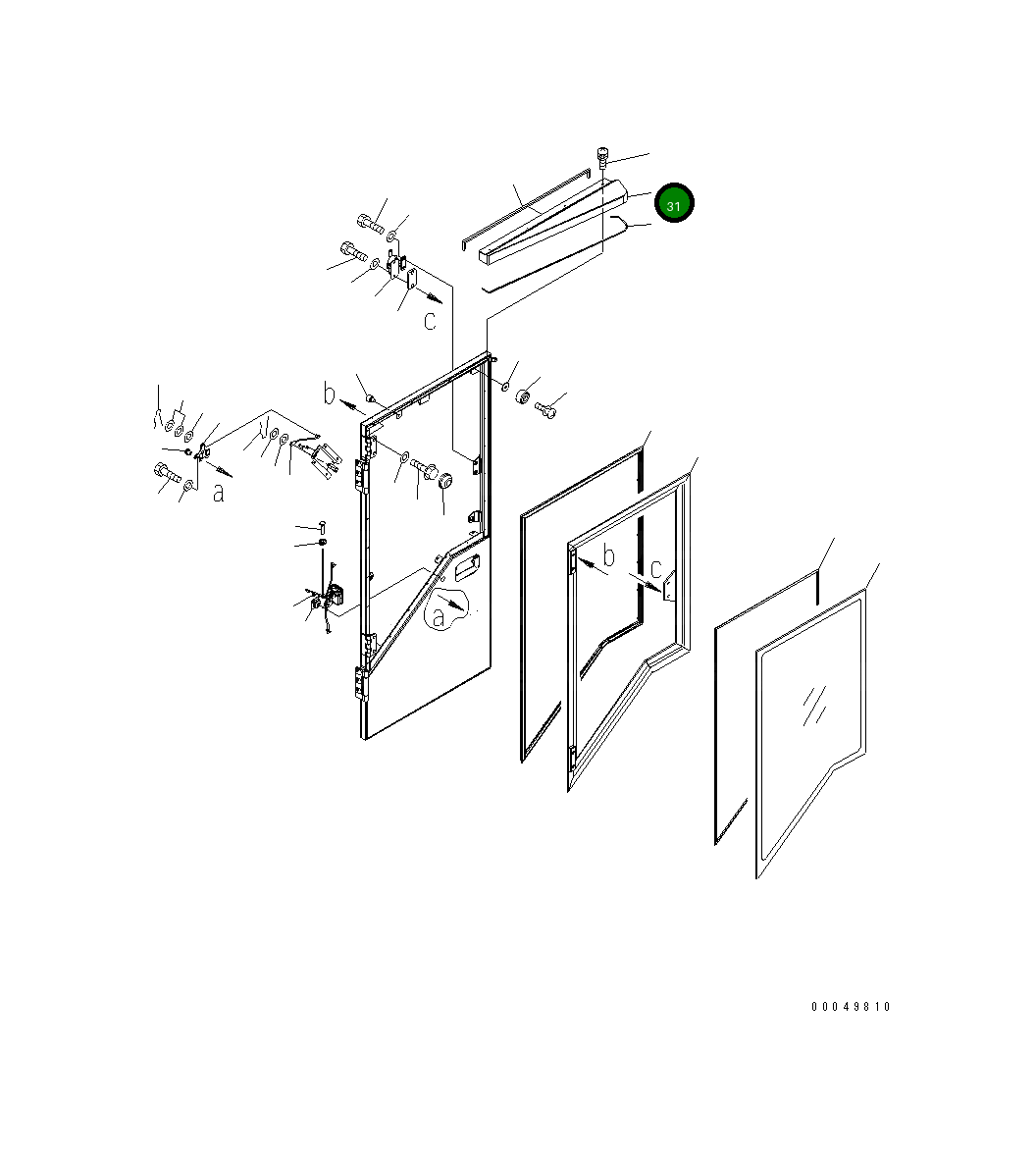 31
c
b
a
a
b
c
00049810