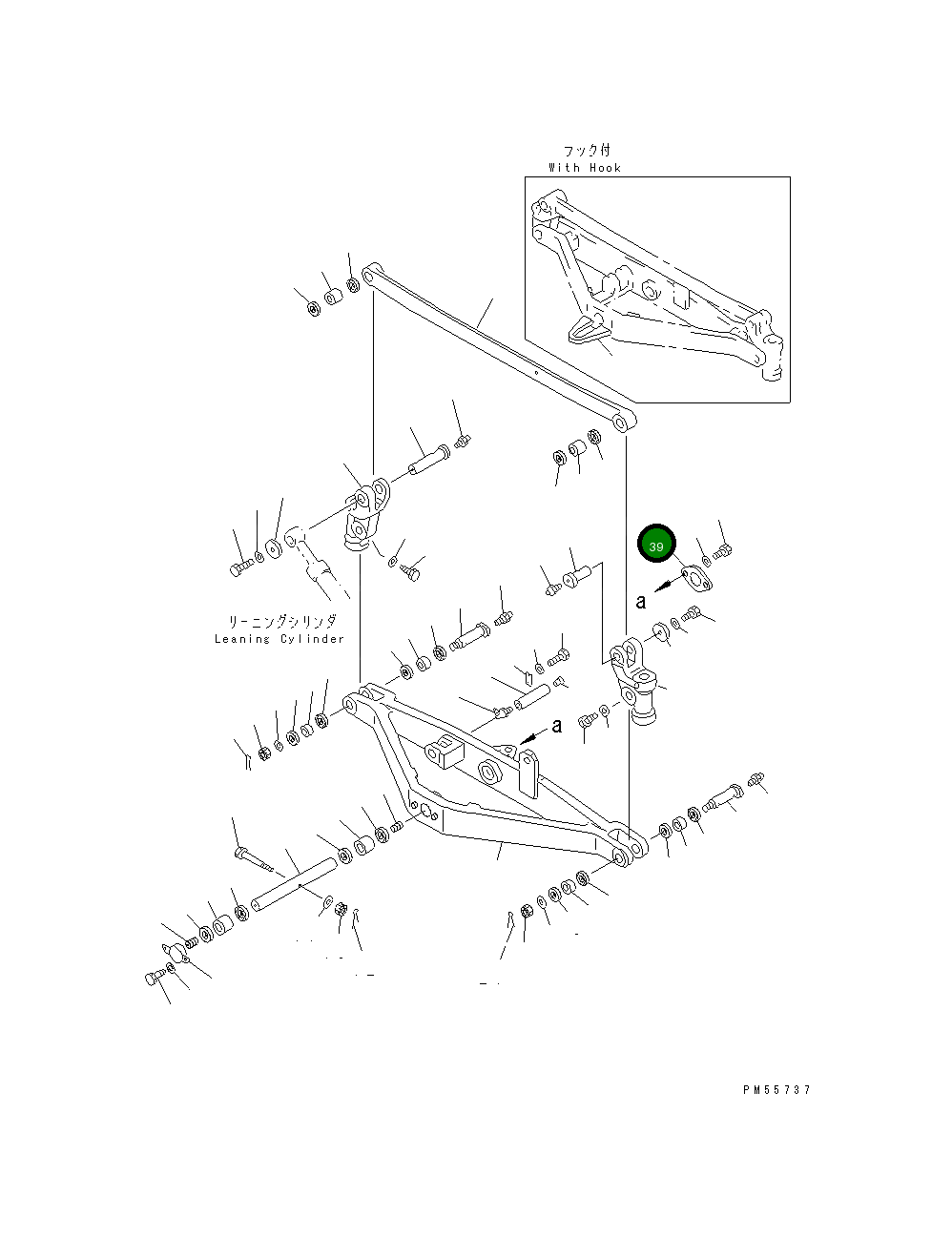 フック付
With Hook

39

a

リーニングシリンダ
Leaning Cylinder

a

PM55737