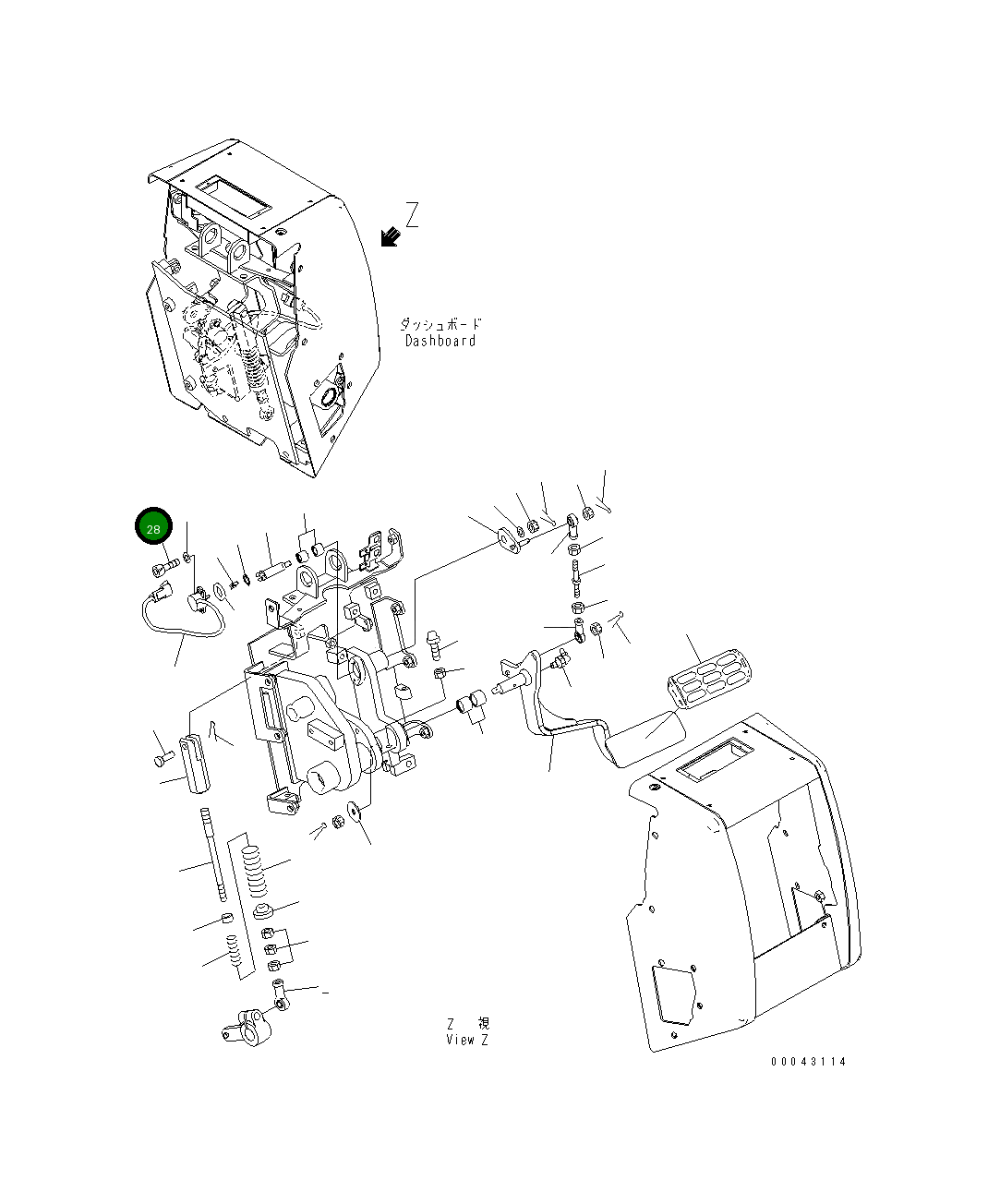 Z

ダッシュボード
Dashboard

28

Z 視
View Z

00043114