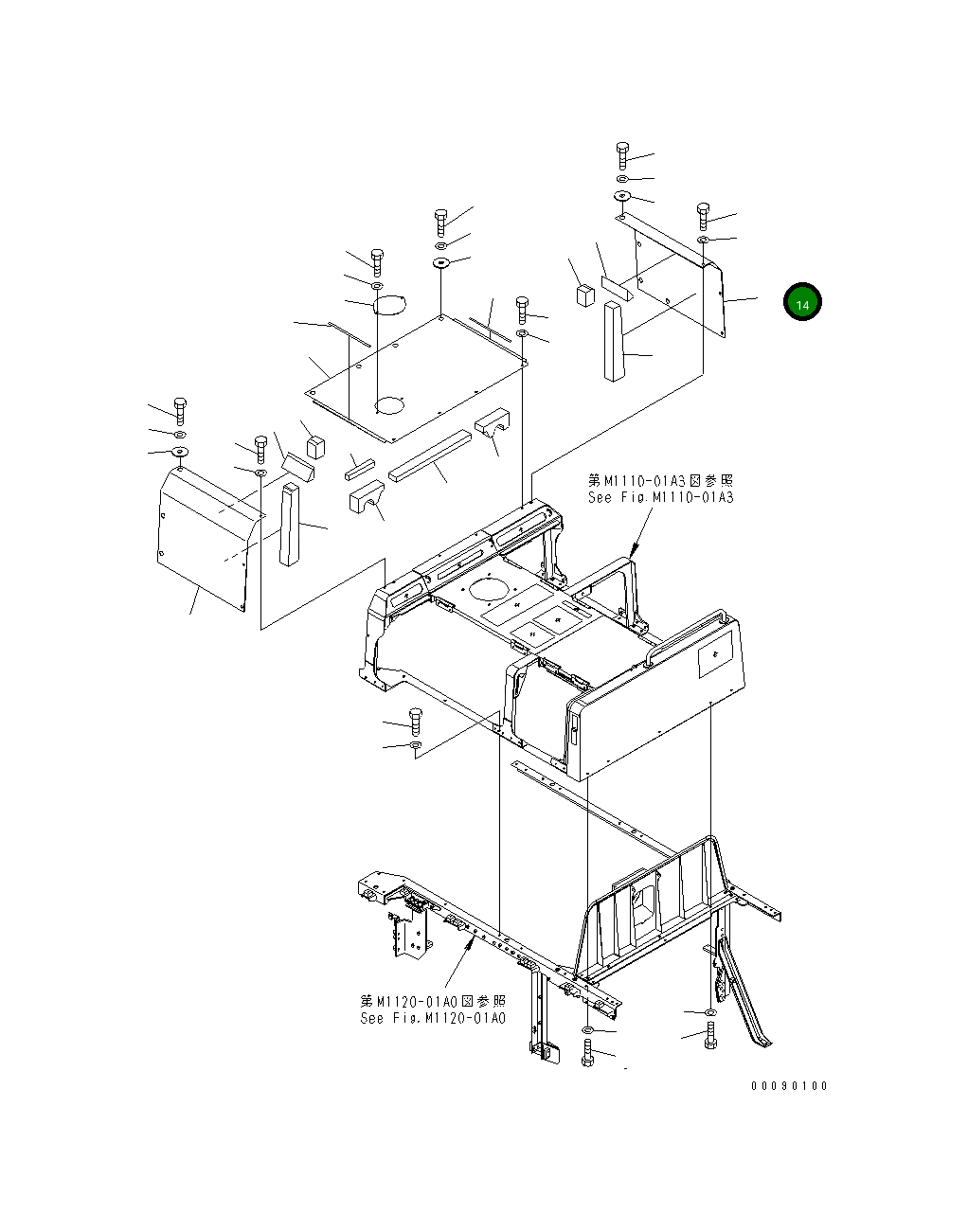 14

第M1110-01A3図参照
See Fig.M1110-01A3

第M1120-01A0図参照
See Fig.M1120-01A0

00090100