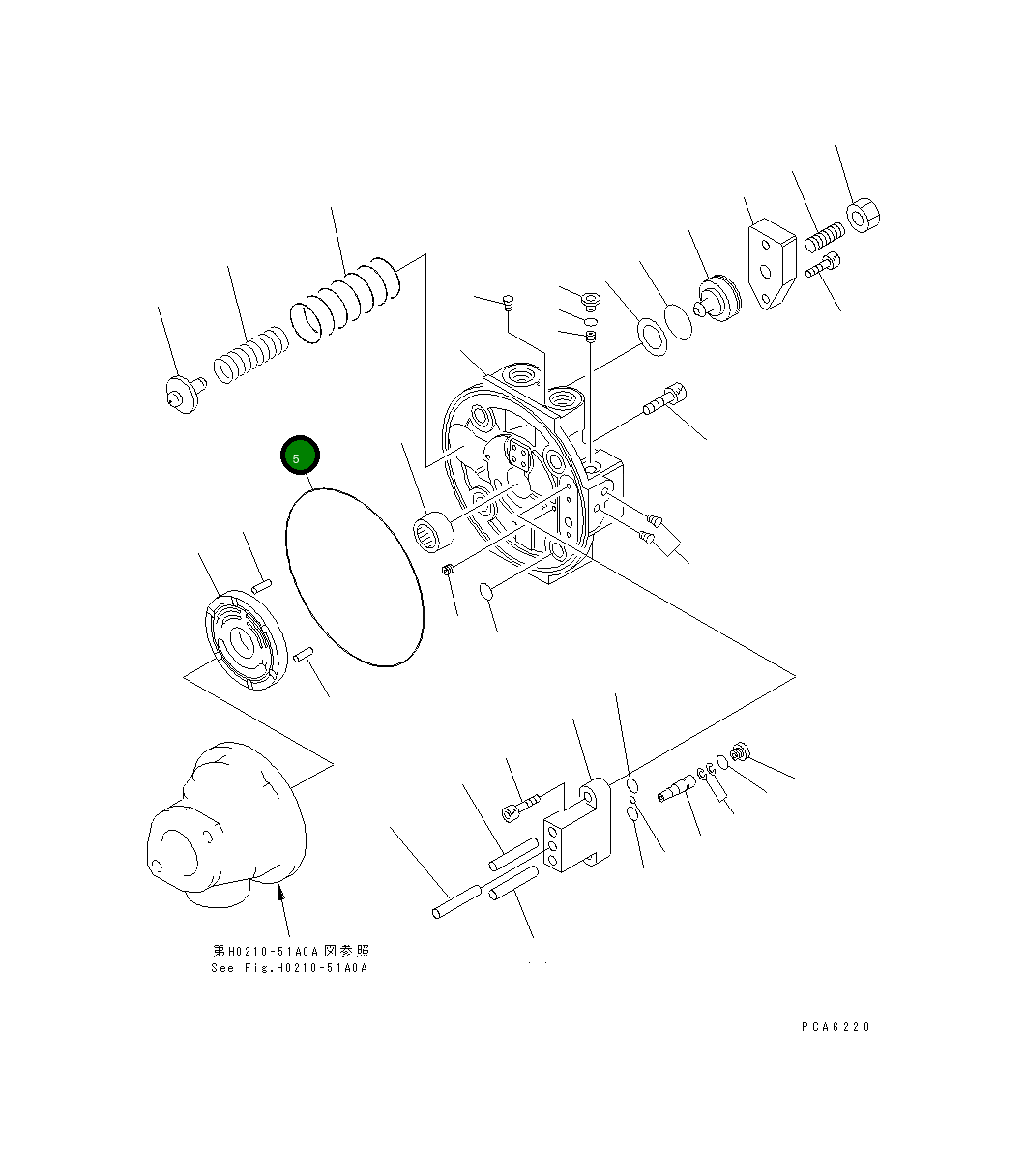 5

第H0210-51A0A図参照
See Fig.H0210-51A0A

PCA6220