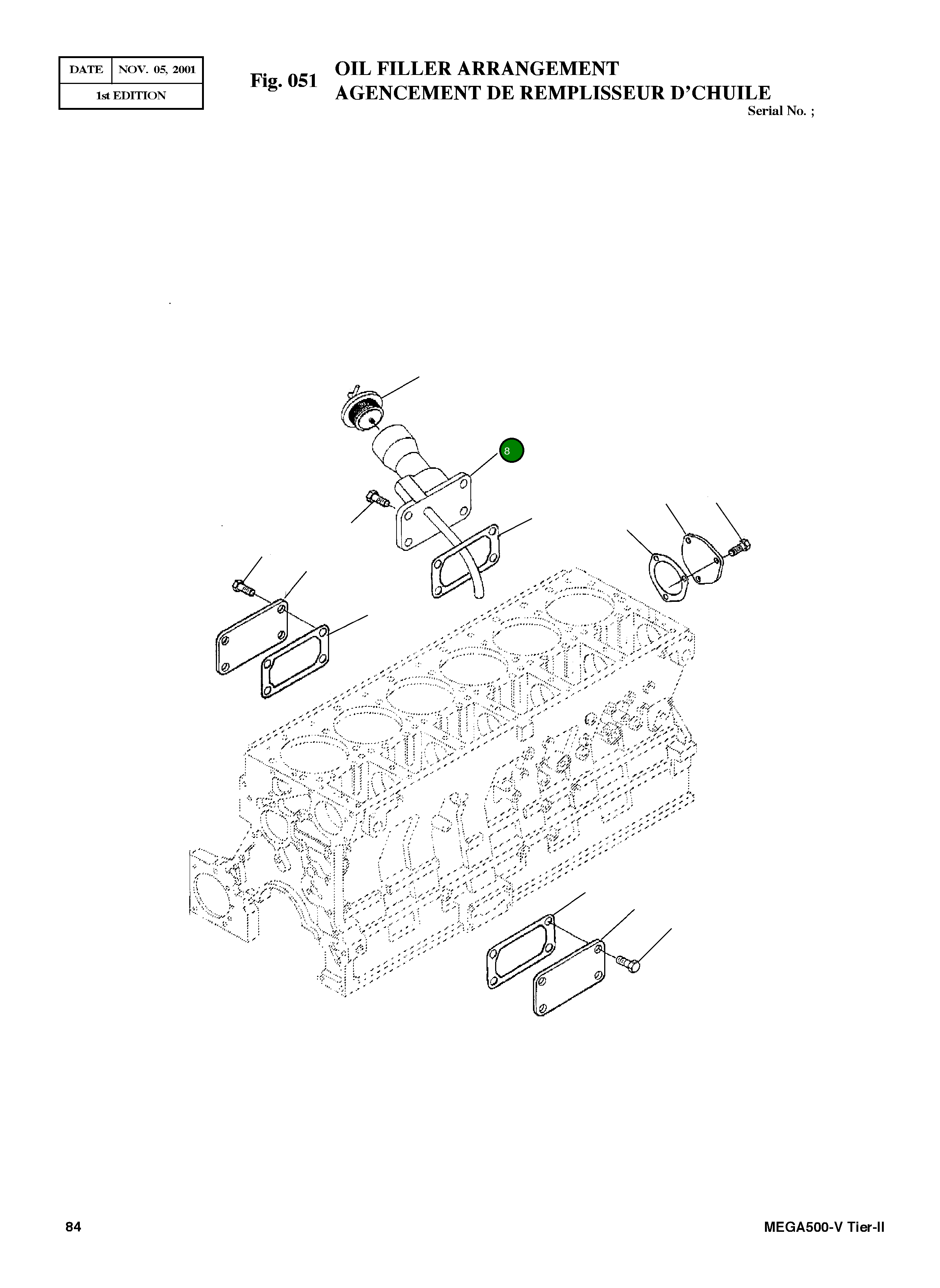 | DATE | NOV. 05, 2001 |
|---|---|
| 1st EDITION | |

Fig. 051 OIL FILLER ARRANGEMENT
AGENCEMENT DE REMPLISSEUR D'CHUILE

Serial No. ;

8

84

MEGA500-V Tier-II