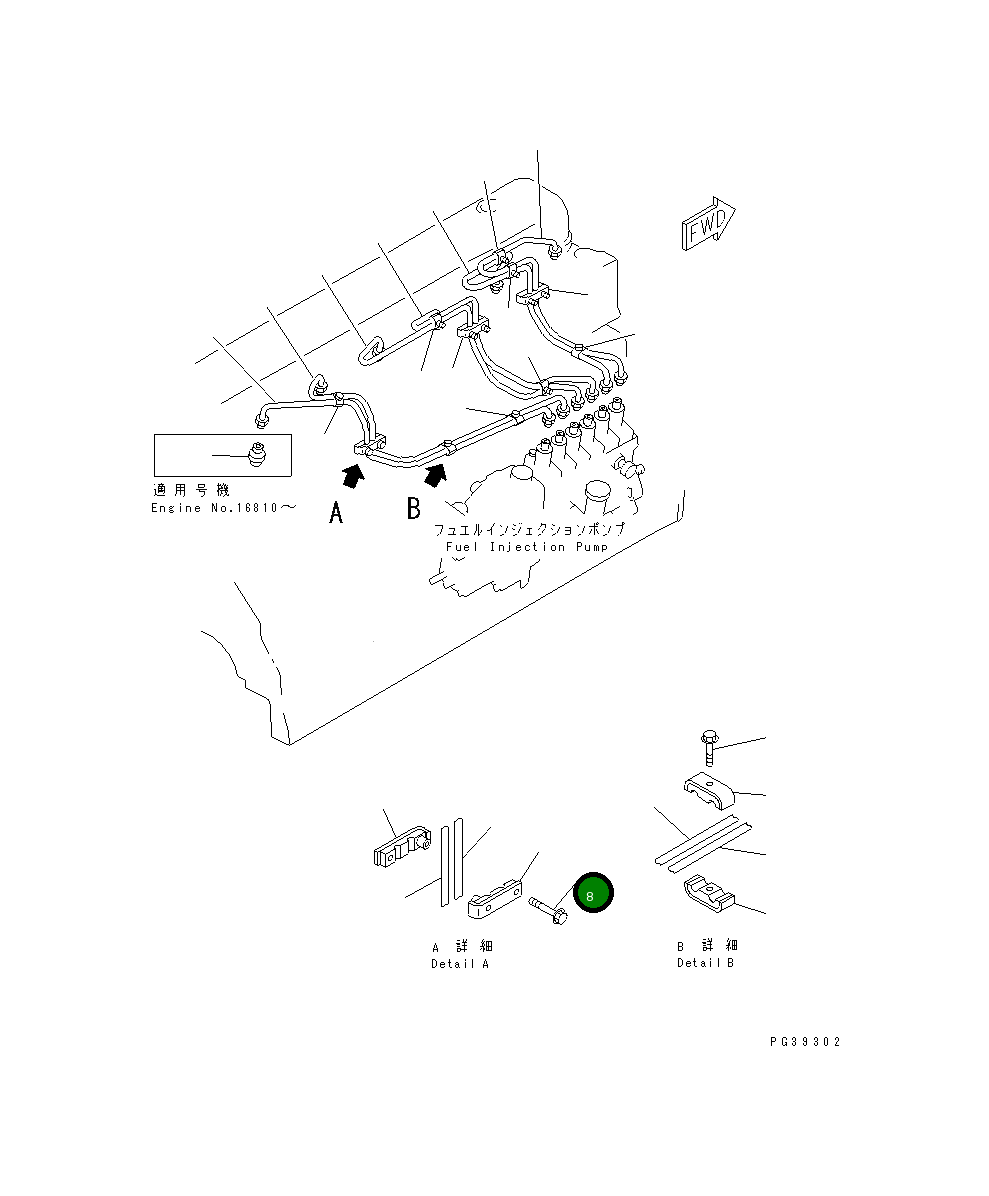 FWD

適用号機
Engine No.16810～

A

B

フュエルインジェクションポンプ
Fuel Injection Pump

8

A 詳細
Detail A

B 詳細
Detail B

PG39302