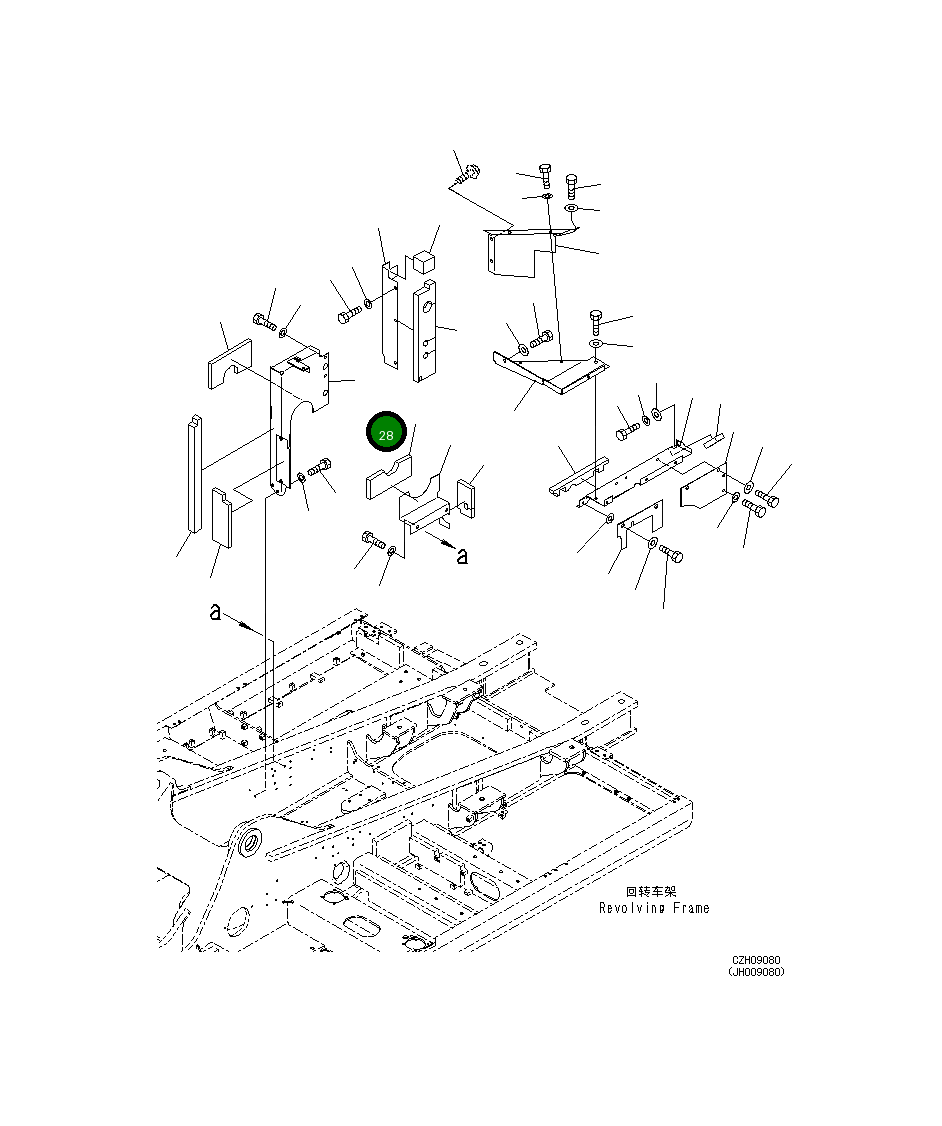 28

a

a

回转车架
Revolving Frame

CZH09080
(JH009080)