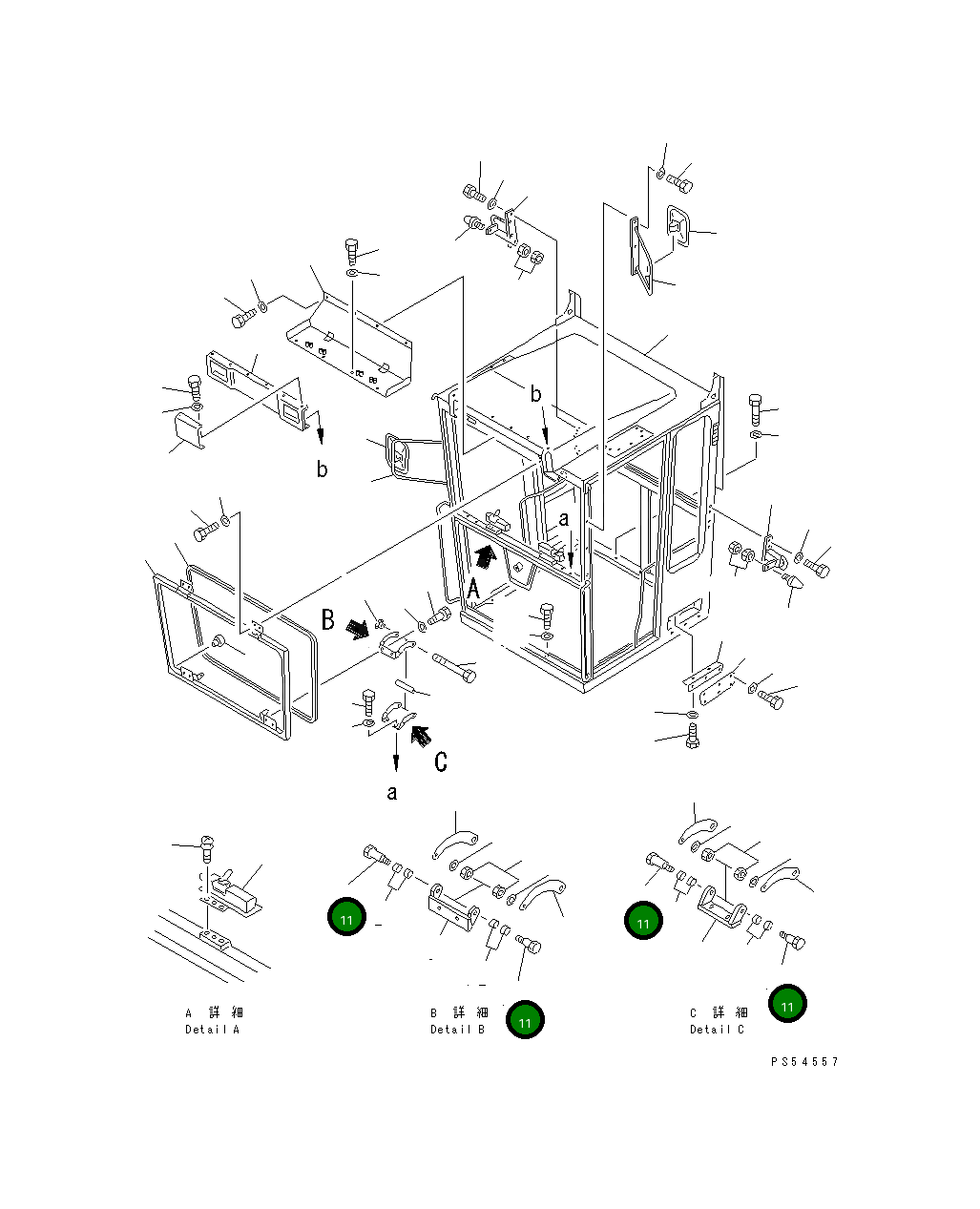 b
b
a
A
B
C
a
11
11
11
11
A 詳 細
Detail A
B 詳 細
Detail B
C 詳 細
Detail C
PS54557