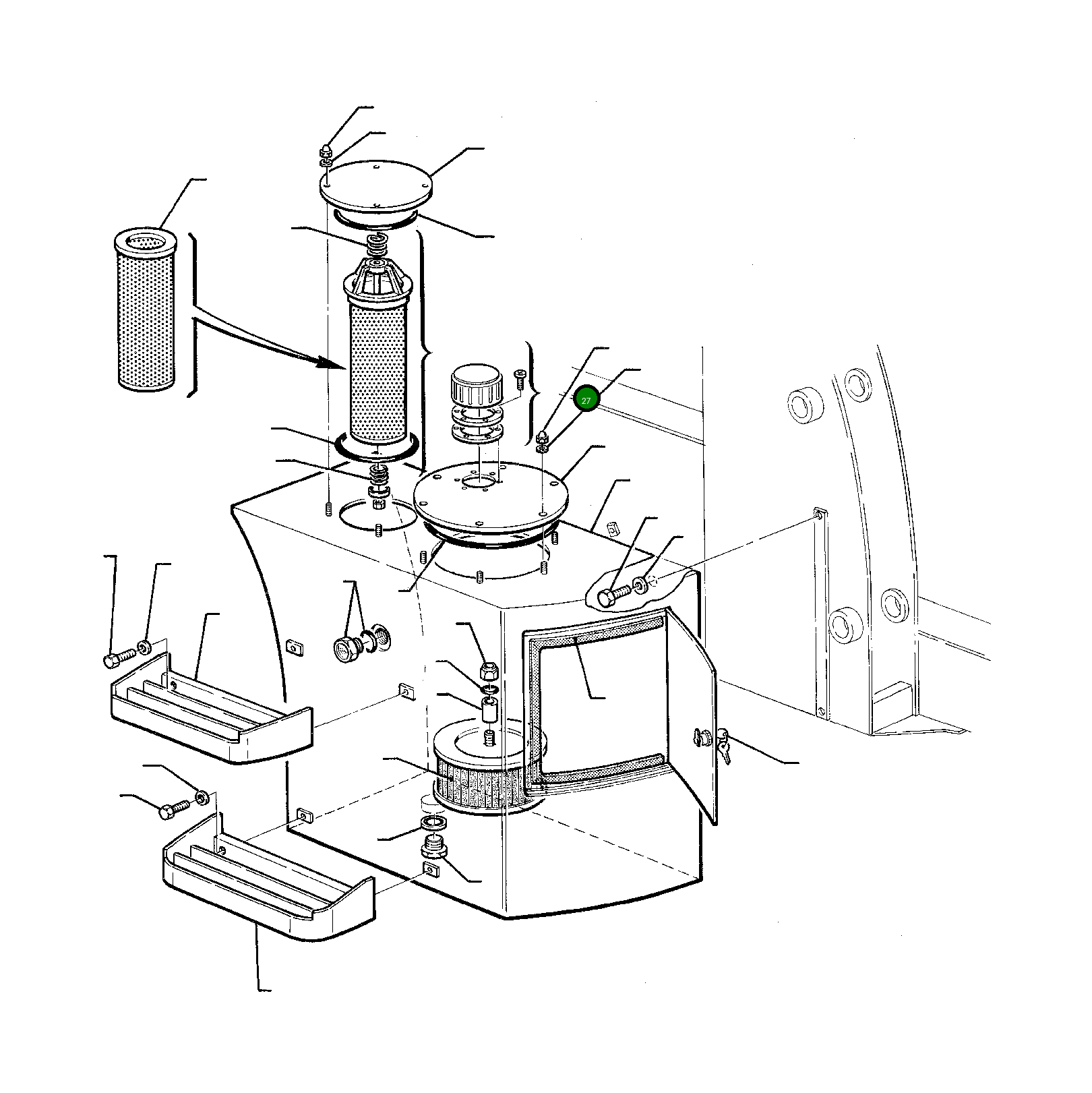 27