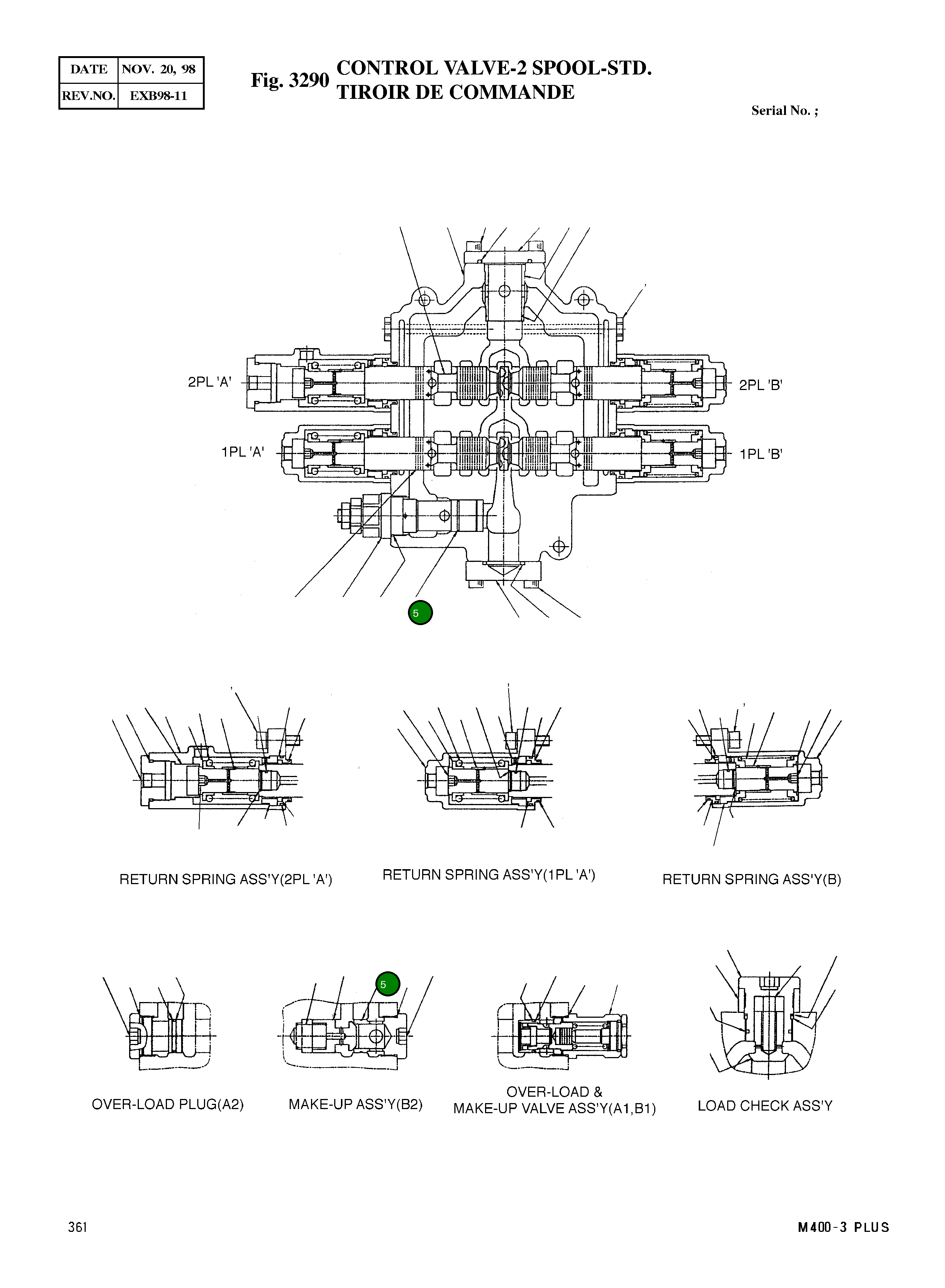 | DATE | NOV. 20, 98 |
|---|---|
| REV.NO. | EXB98-11 |

Fig. 3290 CONTROL VALVE-2 SPOOL-STD.
TIROIR DE COMMANDE

Serial No. ;

2PL 'A'

2PL 'B'

1PL 'A'

1PL 'B'

5

RETURN SPRING ASS'Y(2PL 'A')

RETURN SPRING ASS'Y(1PL 'A')

RETURN SPRING ASS'Y(B)

5

OVER-LOAD PLUG(A2)

MAKE-UP ASS'Y(B2)

OVER-LOAD &
MAKE-UP VALVE ASS'Y(A1,B1)

LOAD CHECK ASS'Y

361

M400-3 PLUS