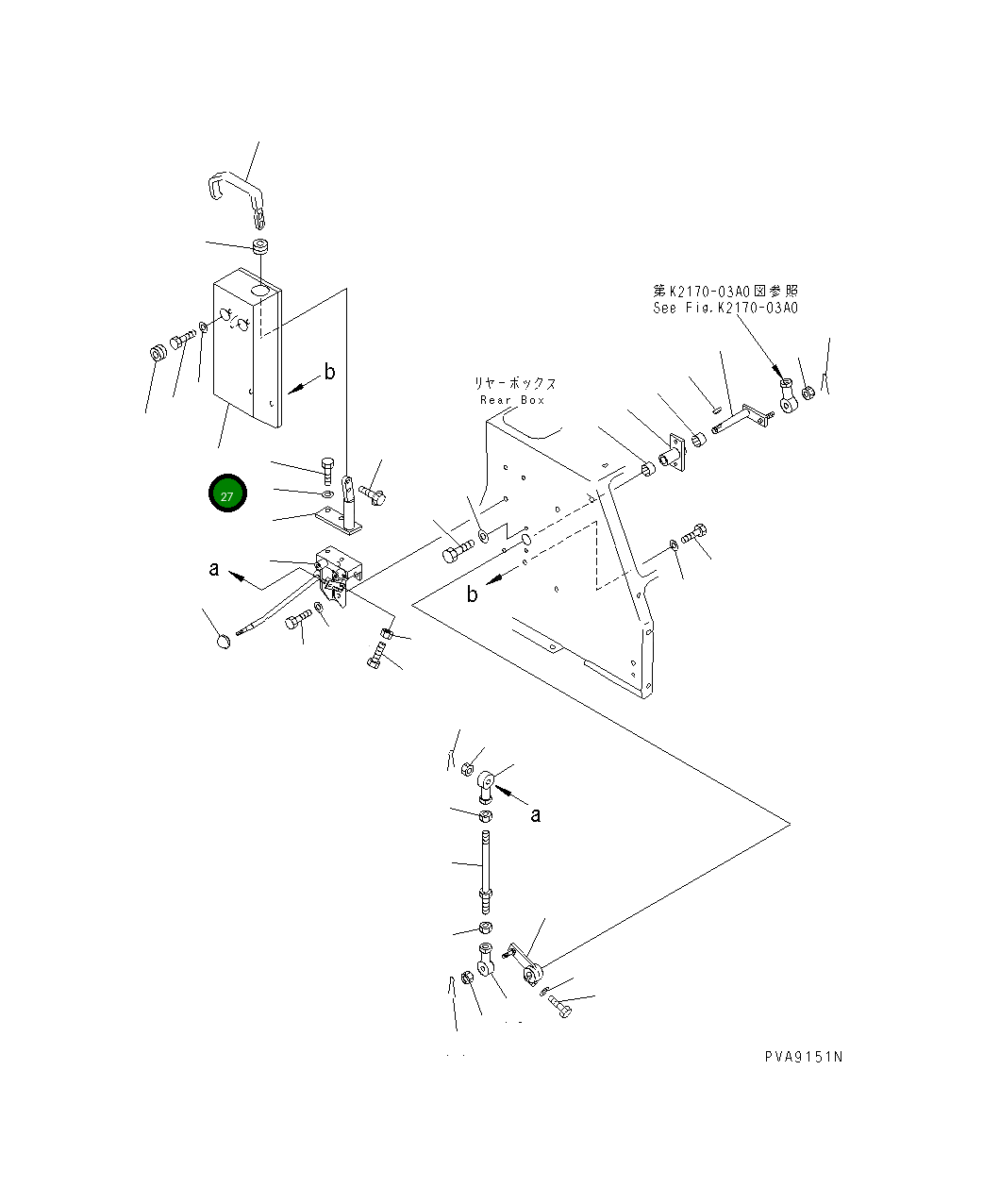 第K2170-03A0図参照
See Fig.K2170-03A0

b

リヤーボックス
Rear Box

27

a

b

a

PVA9151N