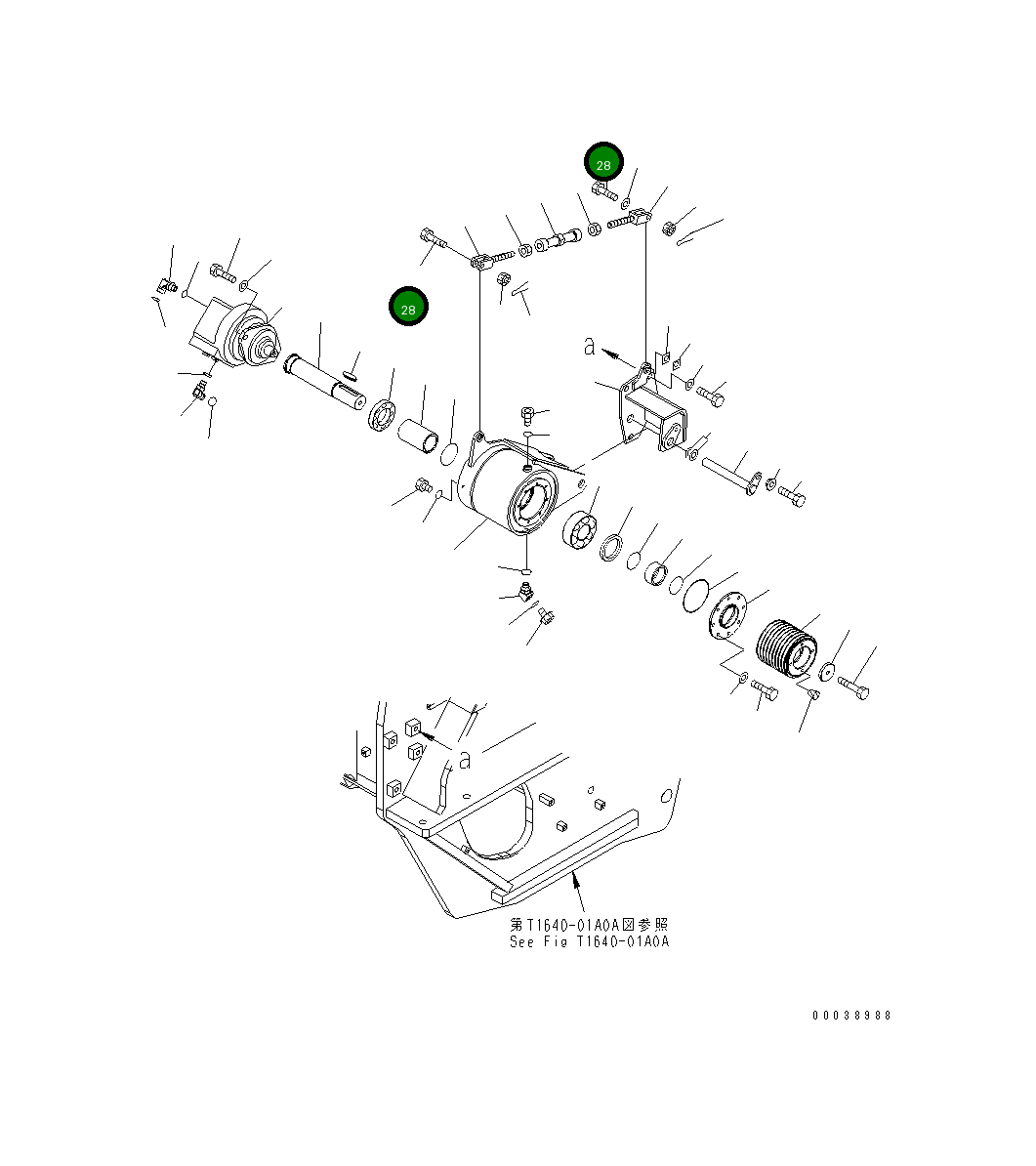 28

28

a

a

第T1640-01A0A図参照
See Fig T1640-01A0A

00038988