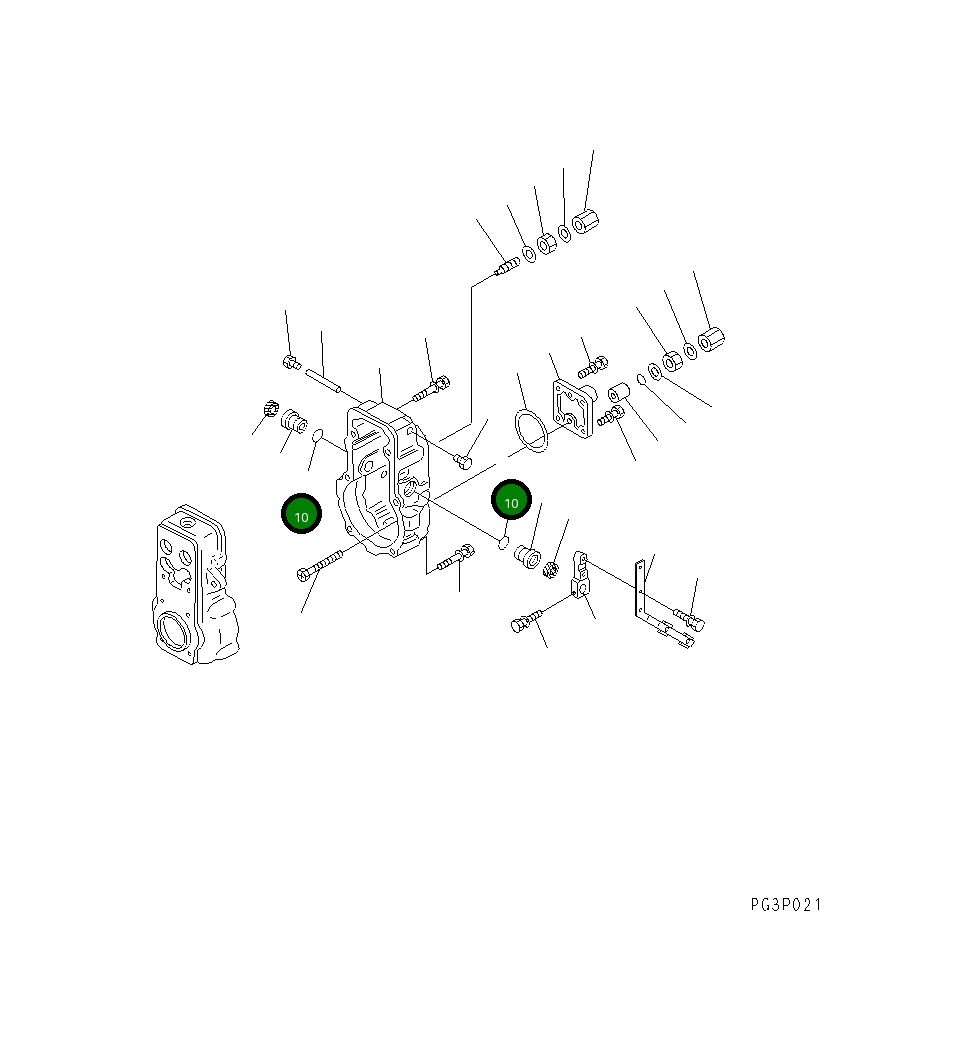 10

10

PG3P021