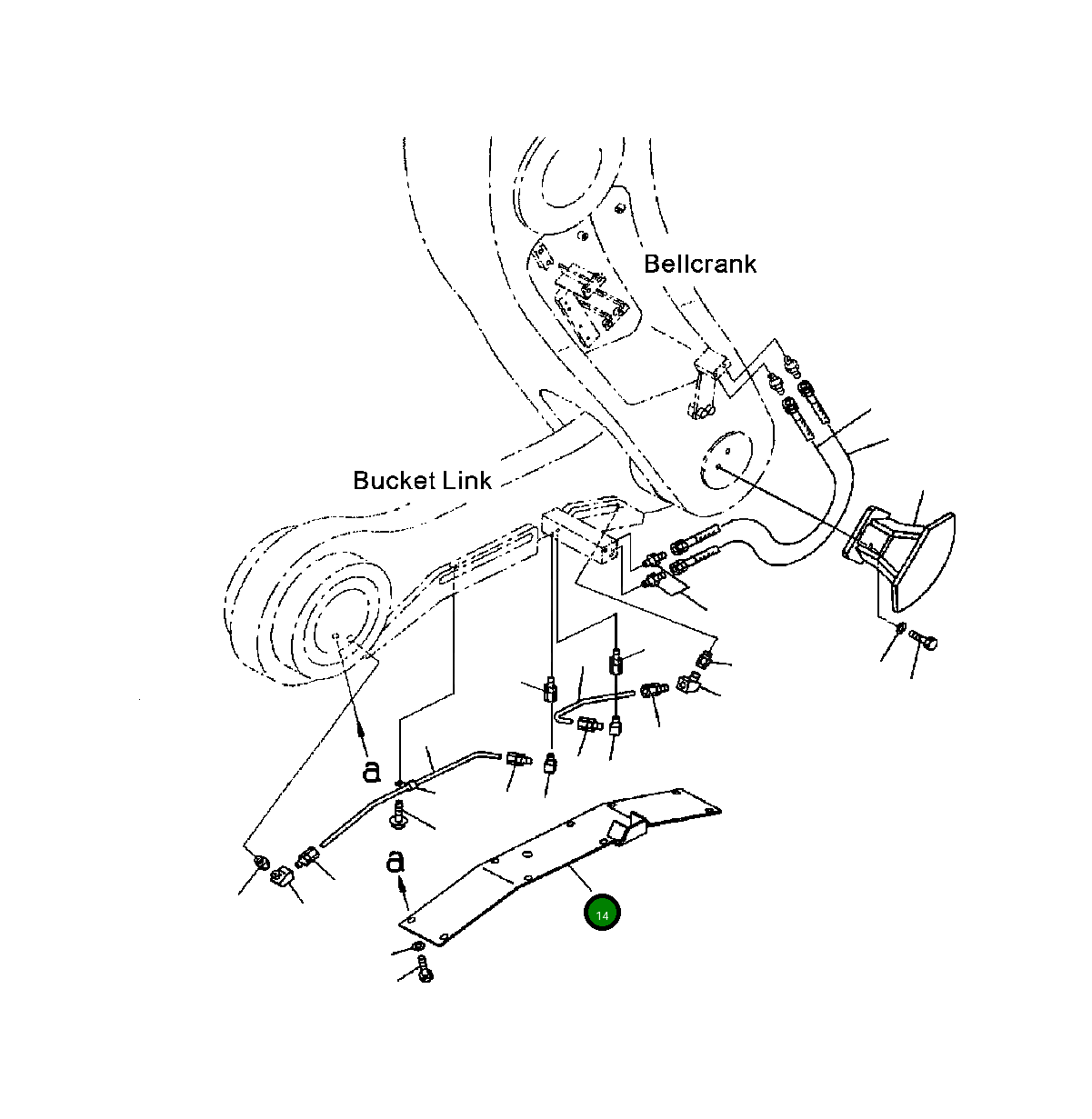 Bellcrank

Bucket Link

a

a

14