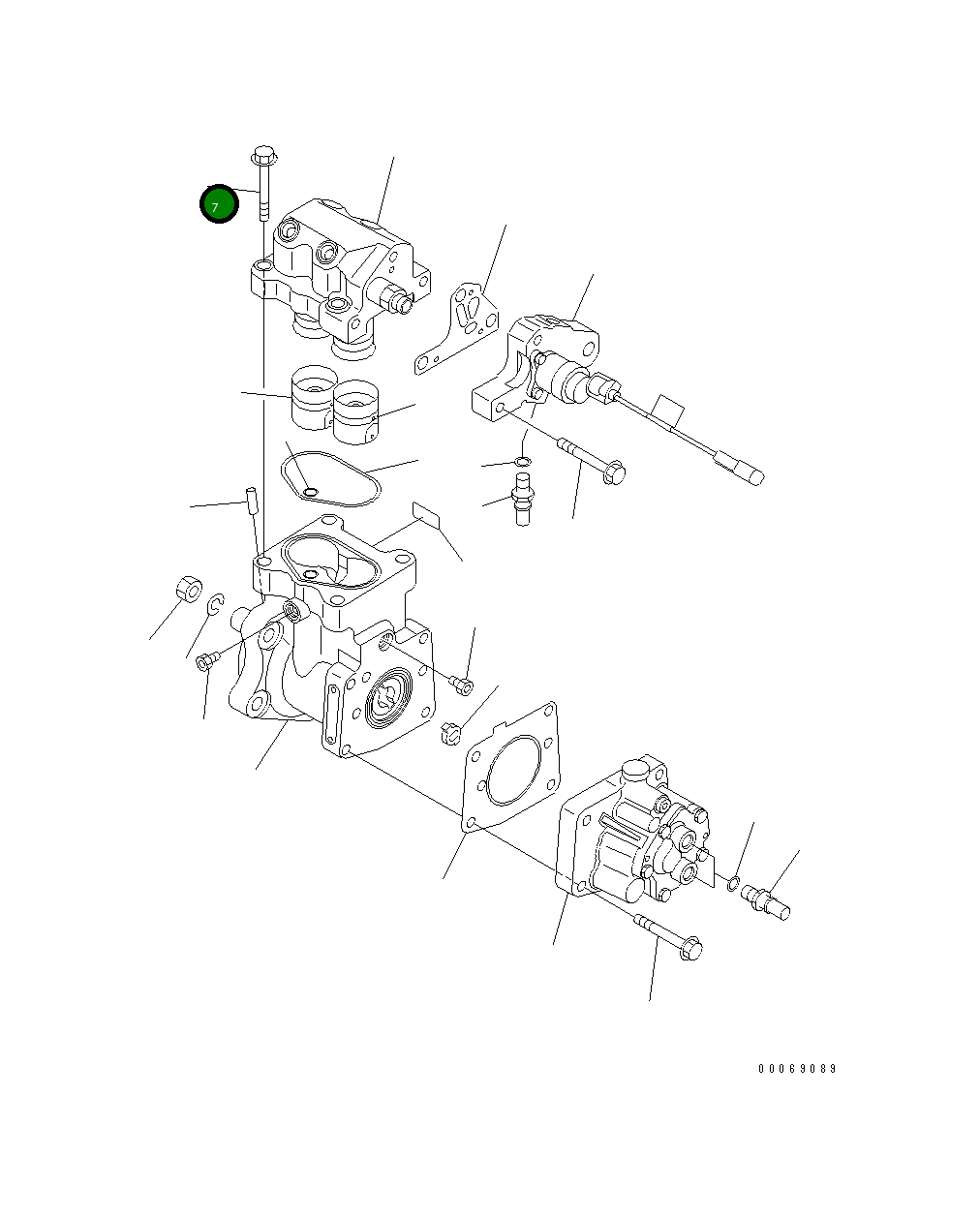 7

00069089