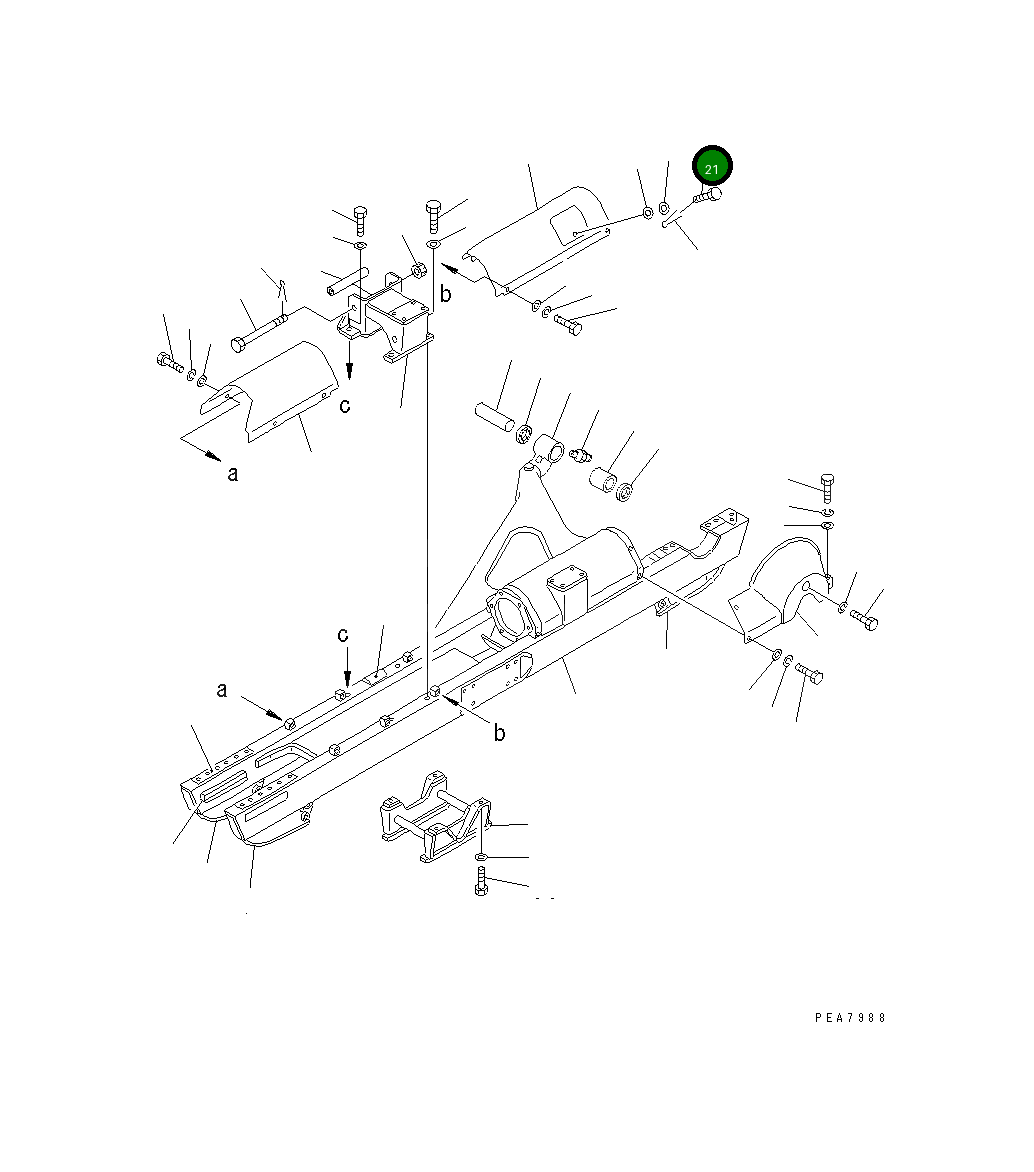 21

b

c

a

c

a

b

PEA7988