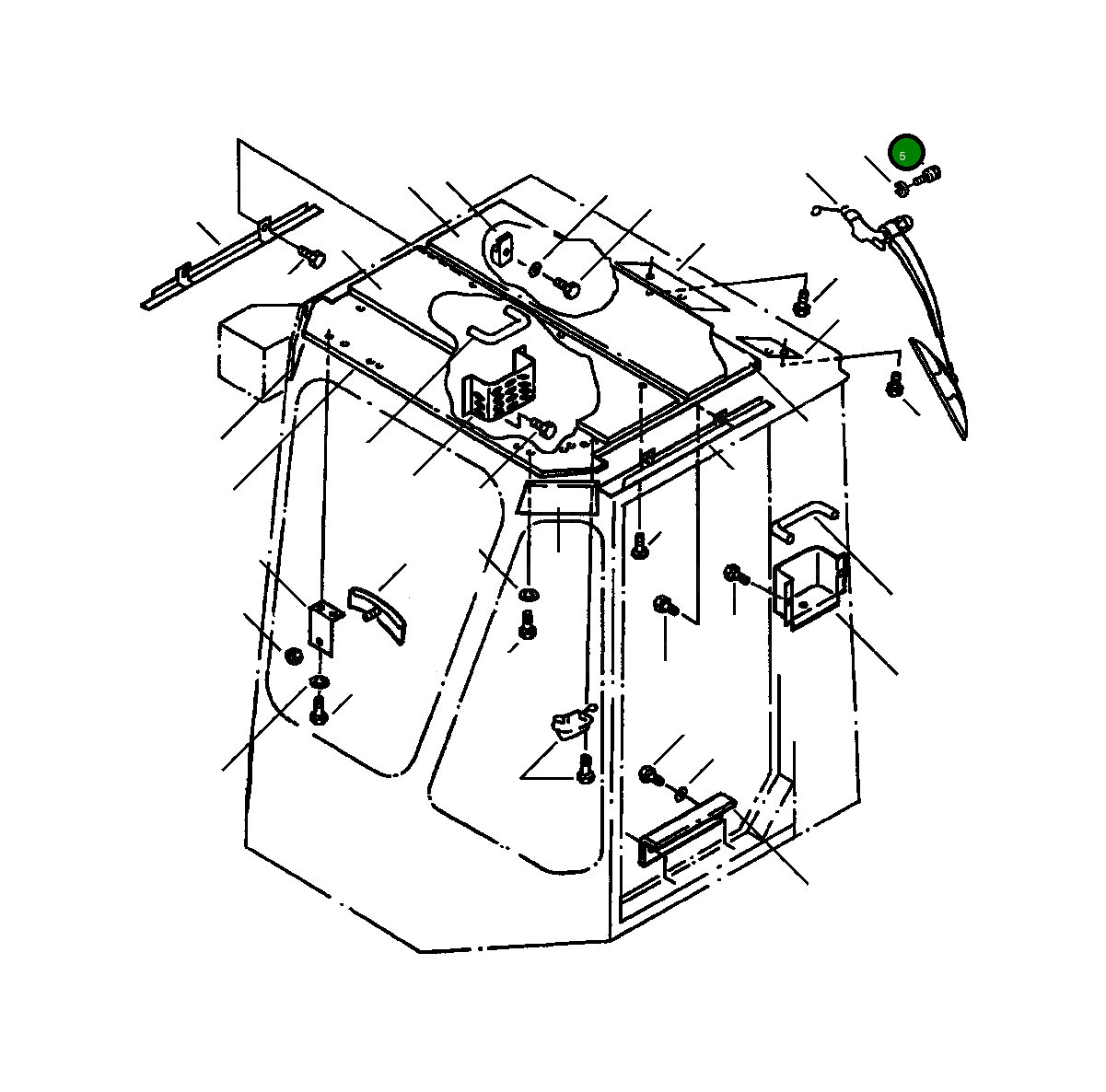 5