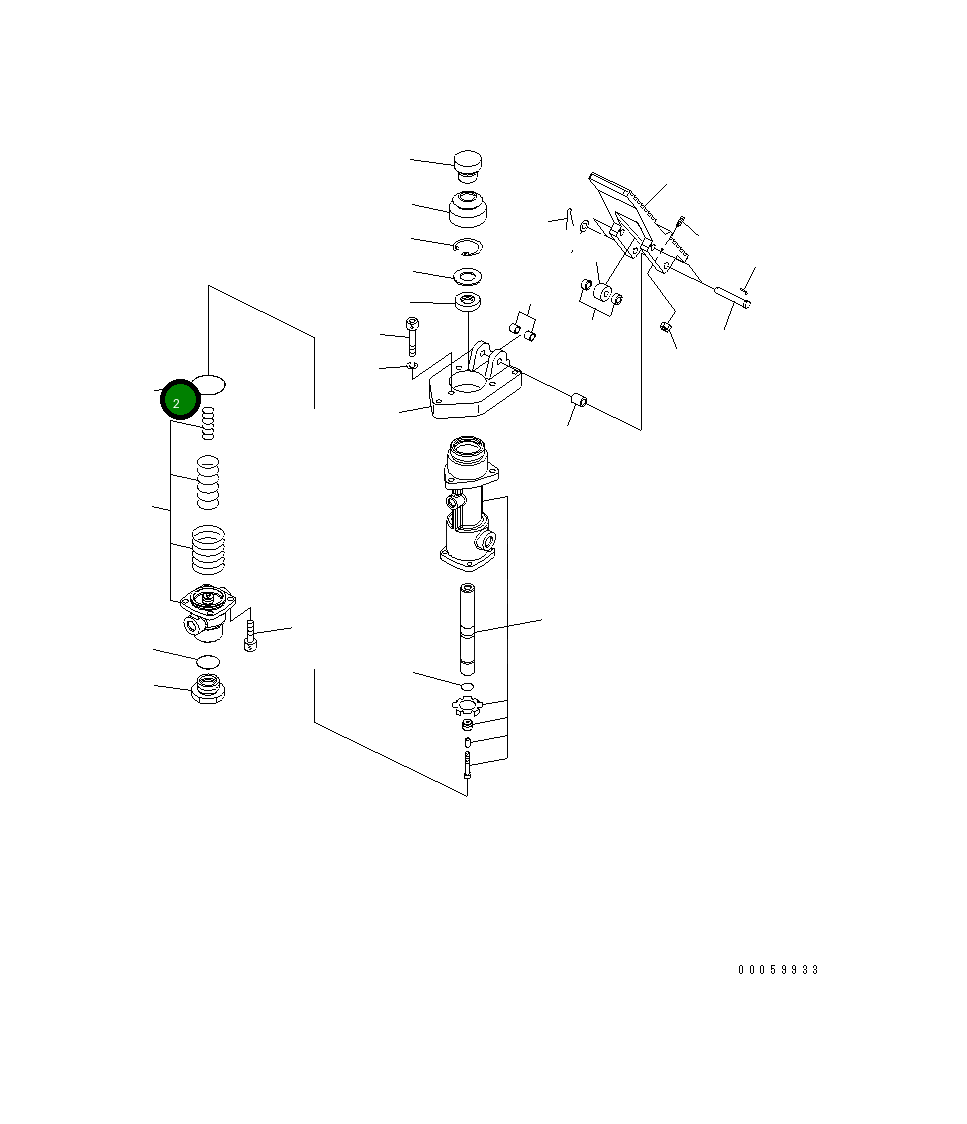 2

00059933