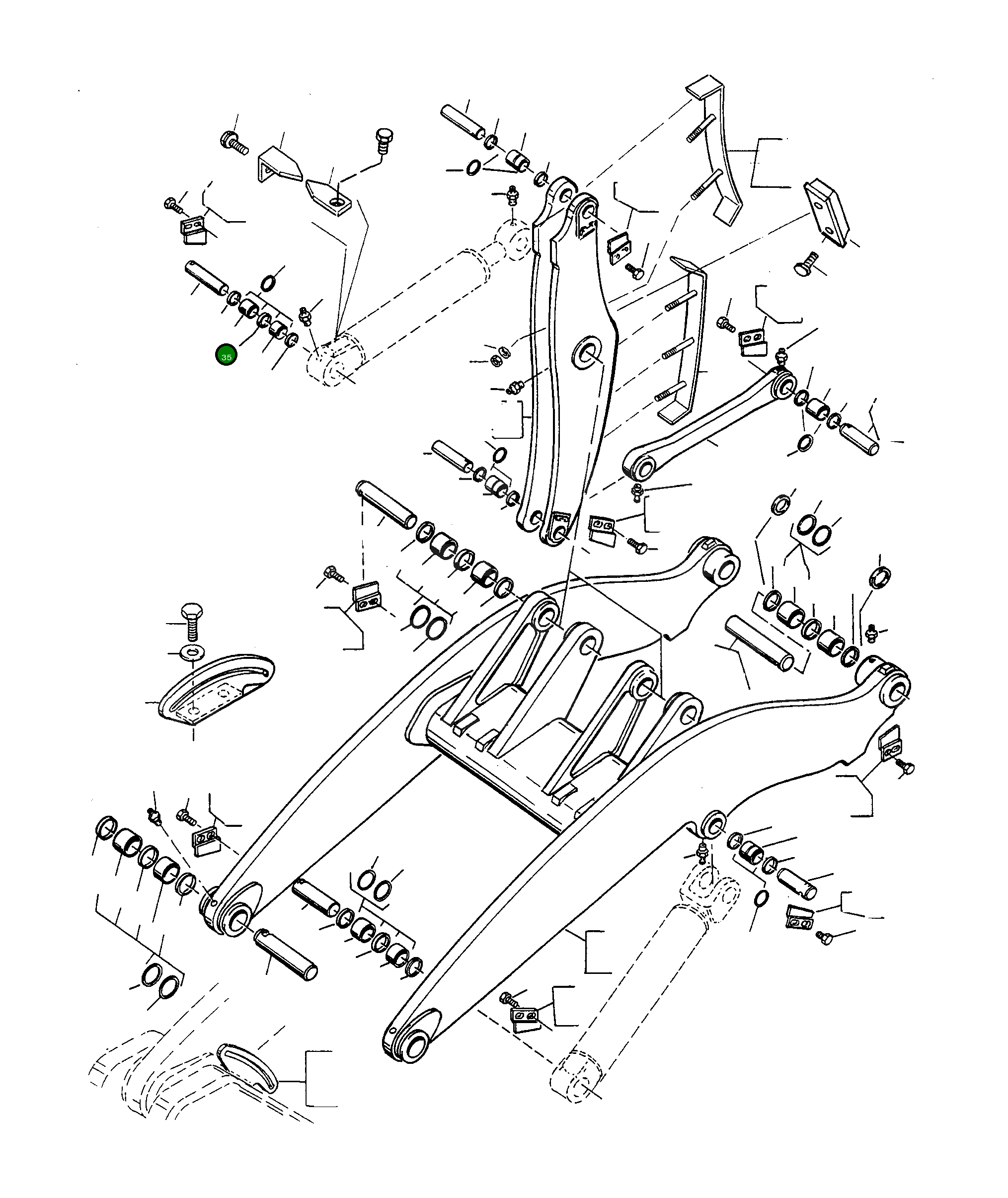 35